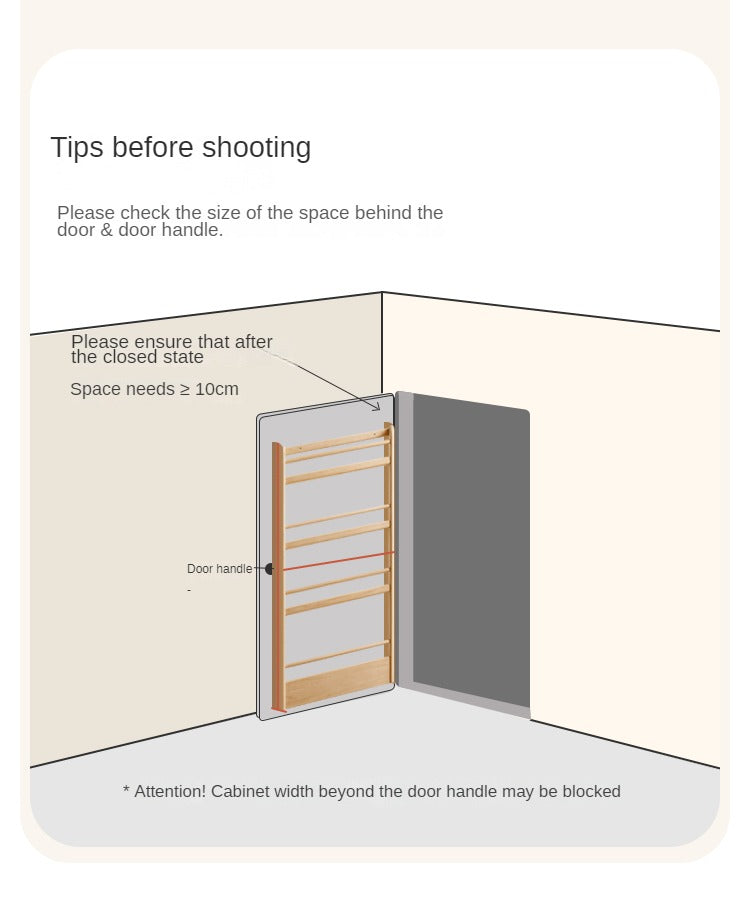 Tips before shooting

Please check the size of the space behind the door & door handle.

Please ensure that after the closed state

Space needs ≥ 10cm

Door handle

-

* Attention! Cabinet width beyond the door handle may be blocked