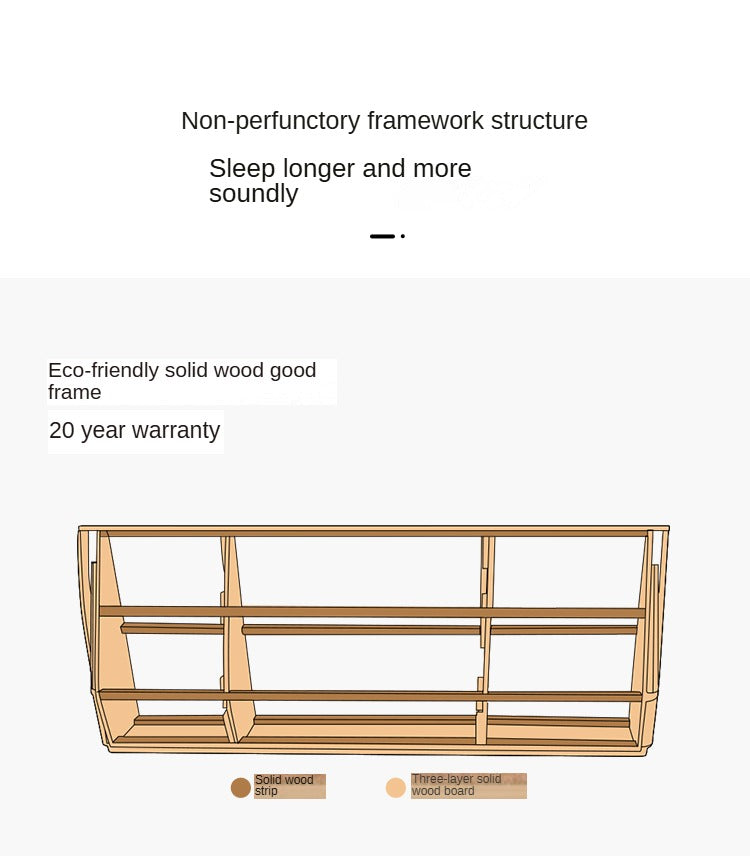 Non-perfunctory framework structure

Sleep longer and more soundly

Eco-friendly solid wood good frame

20 year warranty

Solid wood strip

Three-layer solid wood board