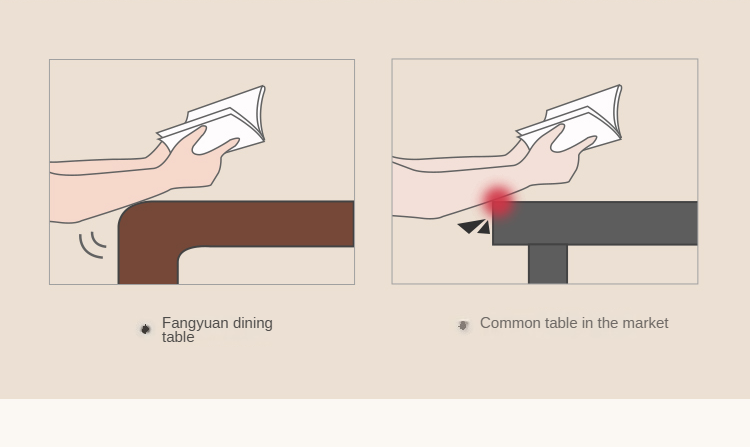 Fangyuan dining table

Common table in the market