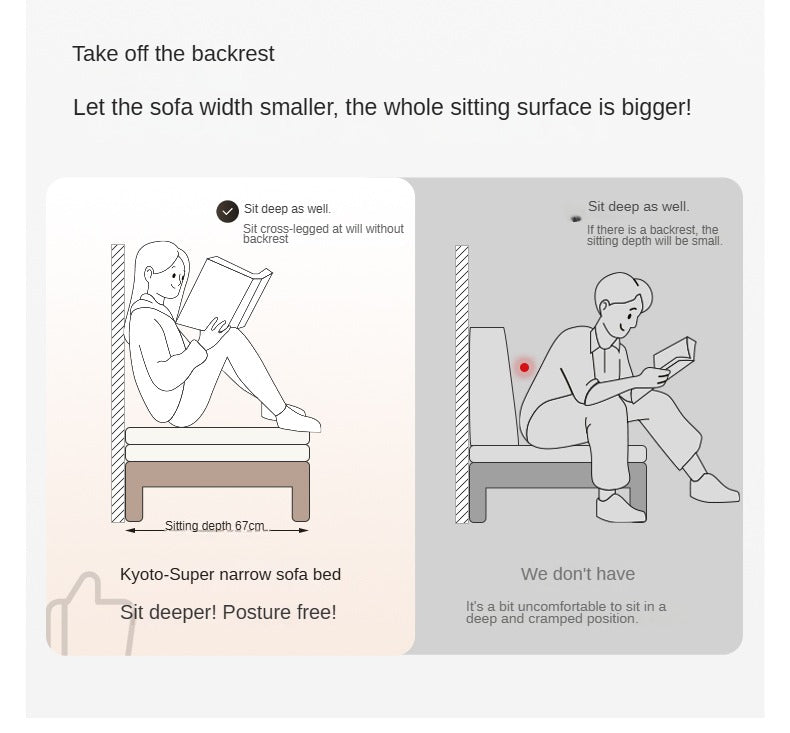 Take off the backrest

Let the sofa width smaller, the whole sitting surface is bigger!

Sit deep as well.

Sit cross-legged at will without backrest

Sitting depth 67cm

Kyoto-Super narrow sofa bed

Sit deeper! Posture free!

Sit deep as well.

If there is a backrest, the sitting depth will be small.

We don't have

It's a bit uncomfortable to sit in a deep and cramped position.