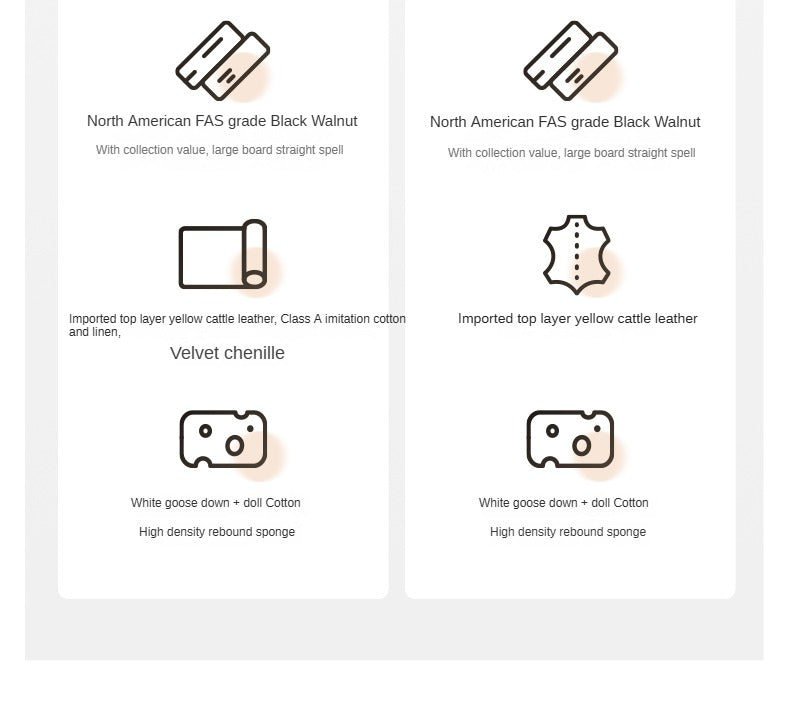 North American FAS grade Black Walnut

With collection value, large board straight spell

Imported top layer yellow cattle leather, Class A imitation cotton and linen,

Velvet chenille

White goose down + doll Cotton

High density rebound sponge

North American FAS grade Black Walnut

With collection value, large board straight spell

Imported top layer yellow cattle leather

White goose down + doll Cotton

High density rebound sponge