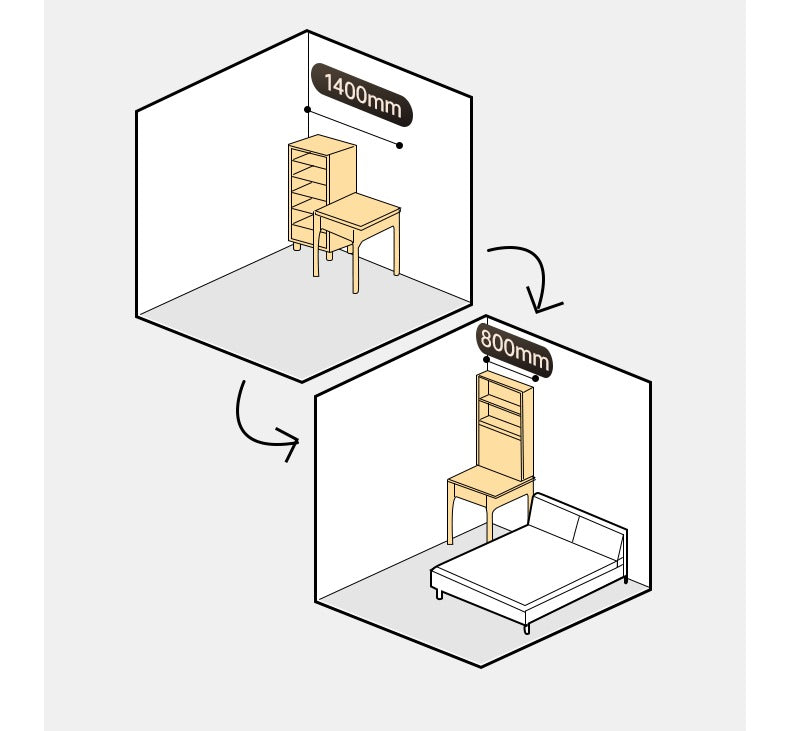 1400mm

800mm