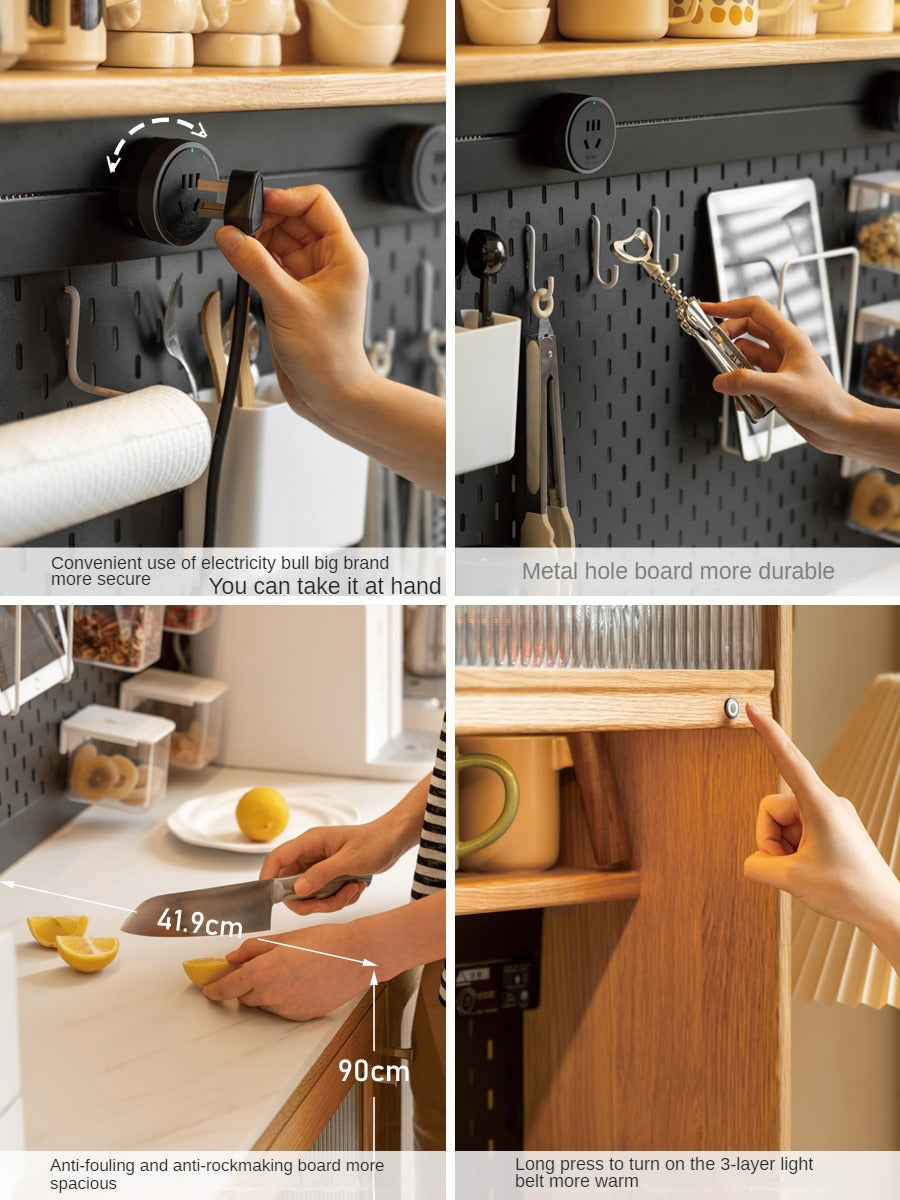 Convenient use of electricity bull big brand more secure
You can take it at hand

Metal hole board more durable

41.9cm

90cm

Anti-fouling and anti-rockmaking board more spacious

Long press to turn on the 3-layer light belt more warm