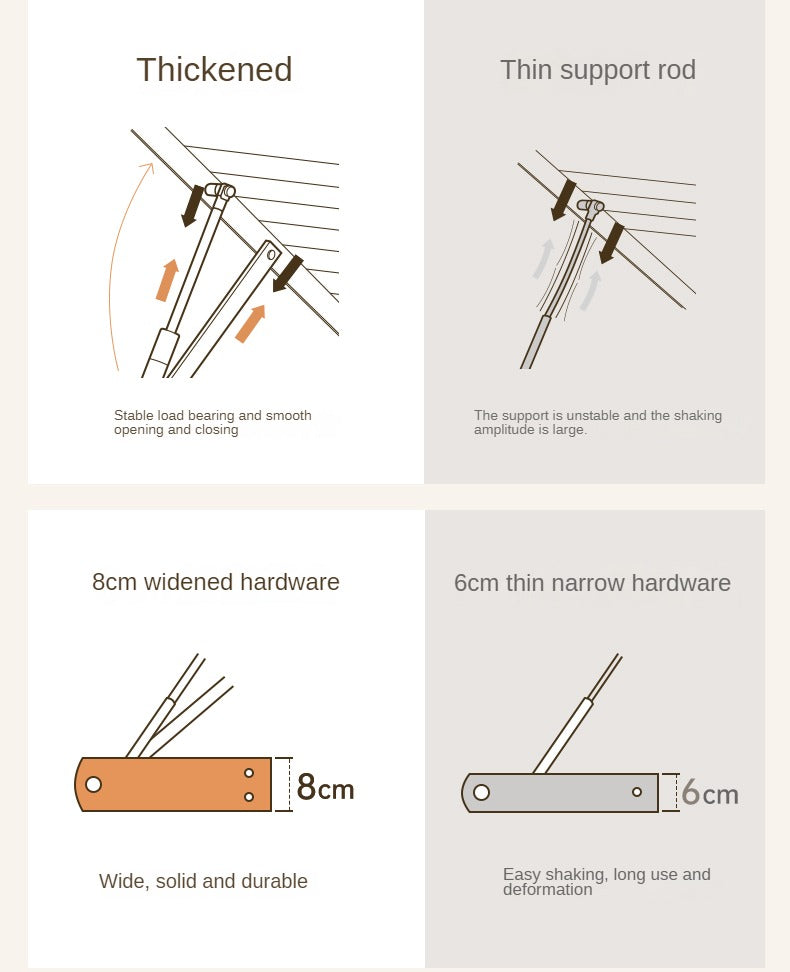 Thickened

Stable load bearing and smooth opening and closing

Thin support rod

The support is unstable and the shaking amplitude is large.

8cm widened hardware

8cm

Wide, solid and durable

6cm thin narrow hardware

6cm

Easy shaking, long use and deformation