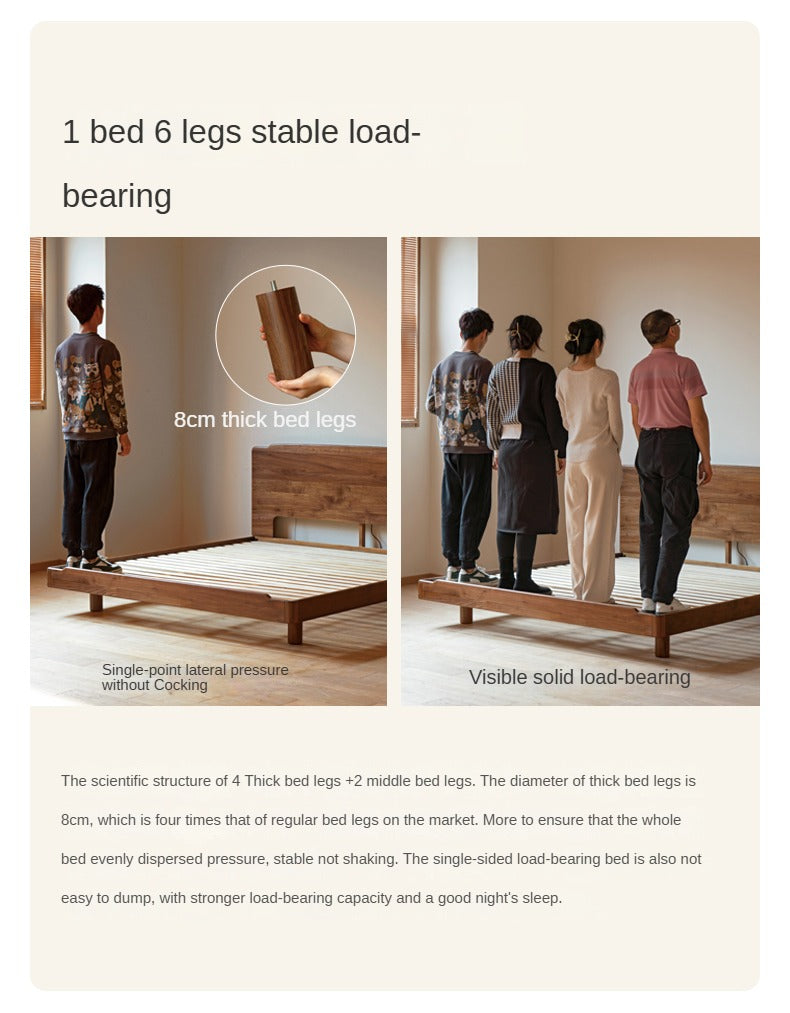 1 bed 6 legs stable load-bearing

8cm thick bed legs

Single-point lateral pressure without Cocking

Visible solid load-bearing

The scientific structure of 4 Thick bed legs +2 middle bed legs. The diameter of thick bed legs is 8cm, which is four times that of regular bed legs on the market. More to ensure that the whole bed evenly dispersed pressure, stable not shaking. The single-sided load-bearing bed is also not easy to dump, with stronger load-bearing capacity and a good night's sleep.