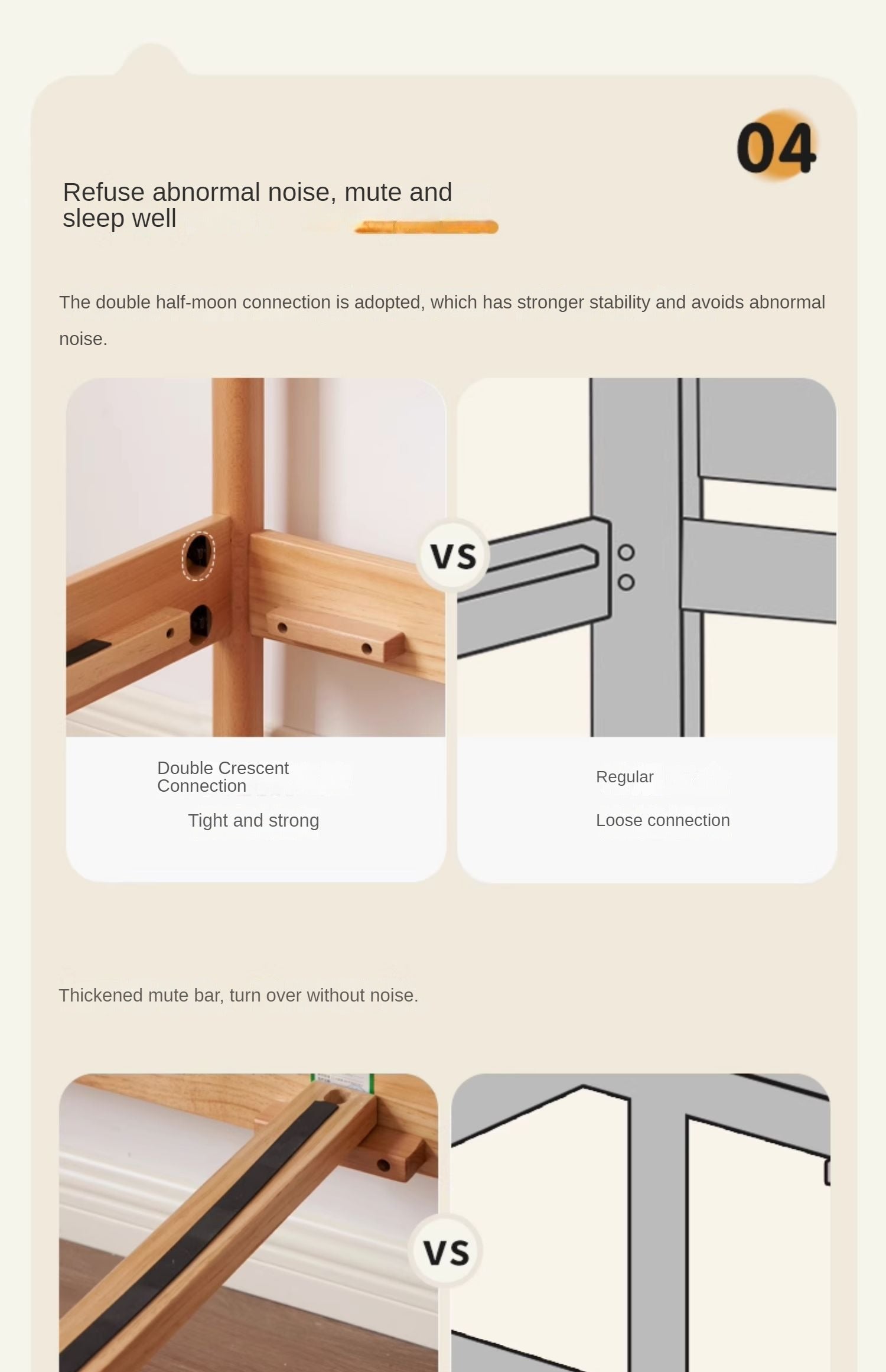 04

Refuse abnormal noise, mute and sleep well

The double half-moon connection is adopted, which has stronger stability and avoids abnormal noise.

VS

Double Crescent Connection

Tight and strong

Regular

Loose connection

Thickened mute bar, turn over without noise.

VS