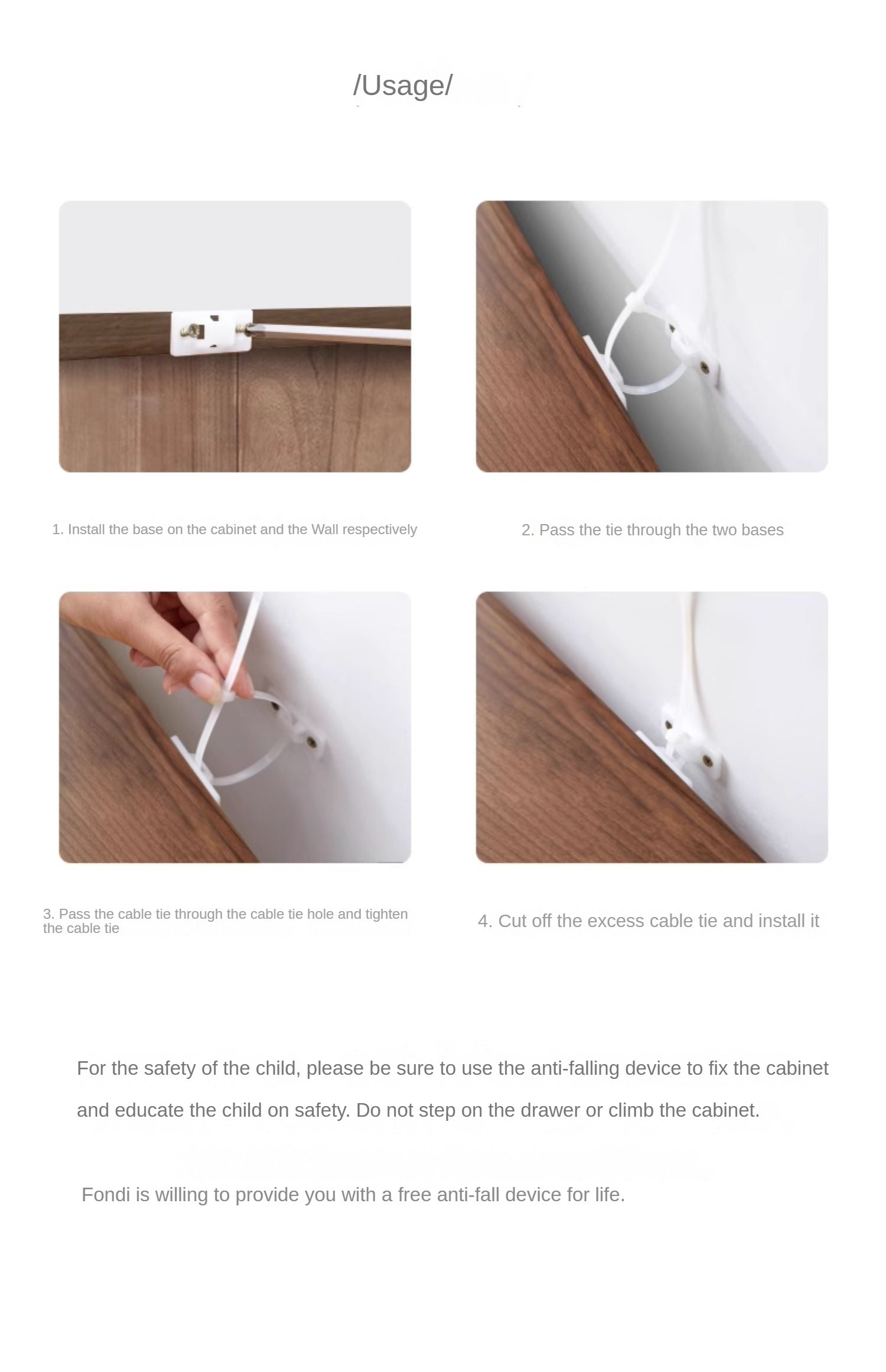 /Usage/

1. Install the base on the cabinet and the Wall respectively

2. Pass the tie through the two bases

3. Pass the cable tie through the cable tie hole and tighten the cable tie

4. Cut off the excess cable tie and install it

For the safety of the child, please be sure to use the anti-falling device to fix the cabinet and educate the child on safety. Do not step on the drawer or climb the cabinet.

Fondi is willing to provide you with a free anti-fall device for life.