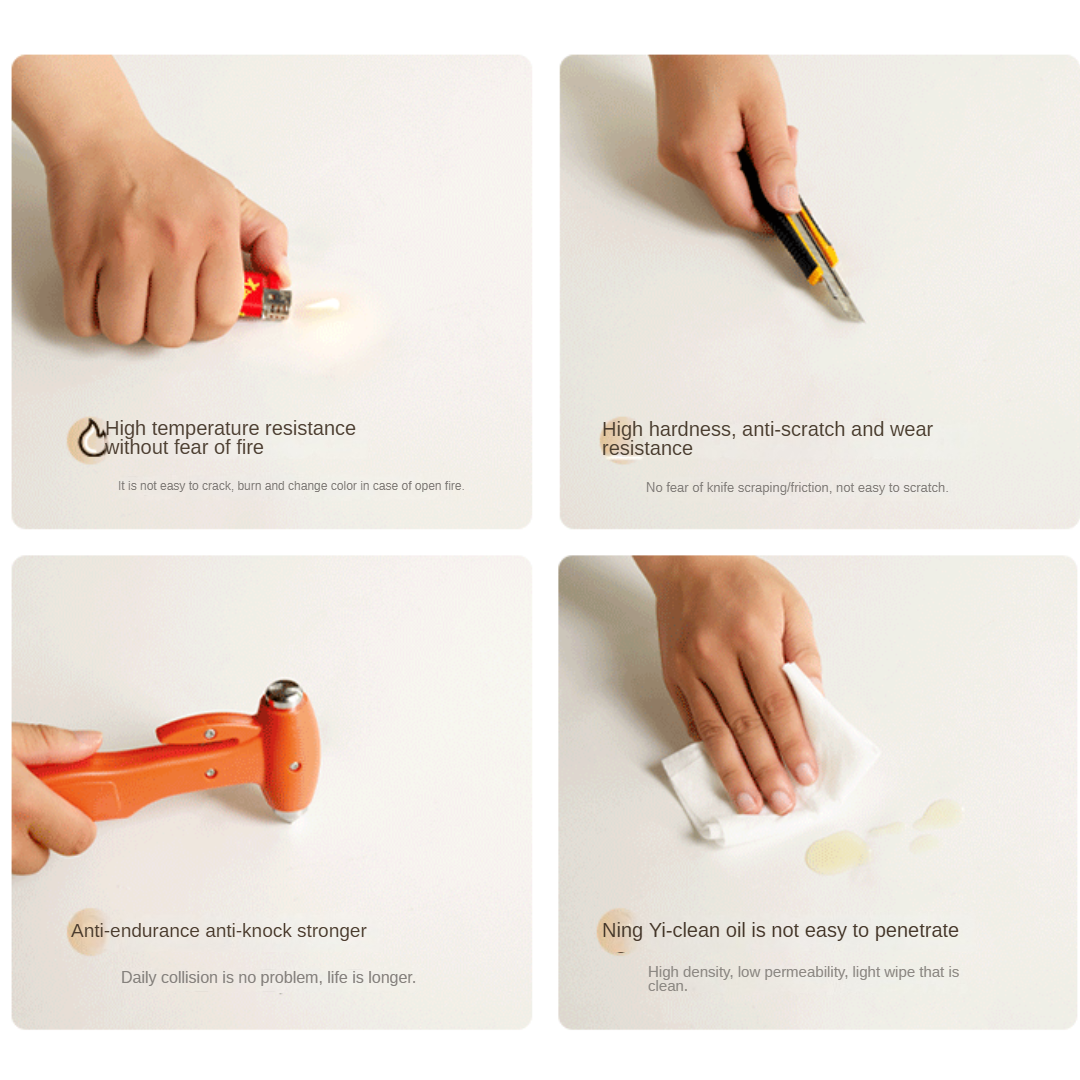 High temperature resistance without fear of fire

It is not easy to crack, burn and change color in case of open fire.

High hardness, anti-scratch and wear resistance

No fear of knife scraping/friction, not easy to scratch.

Anti-endurance anti-knock stronger

Daily collision is no problem, life is longer.

Ning Yi-clean oil is not easy to penetrate

High density, low permeability, light wipe that is clean.