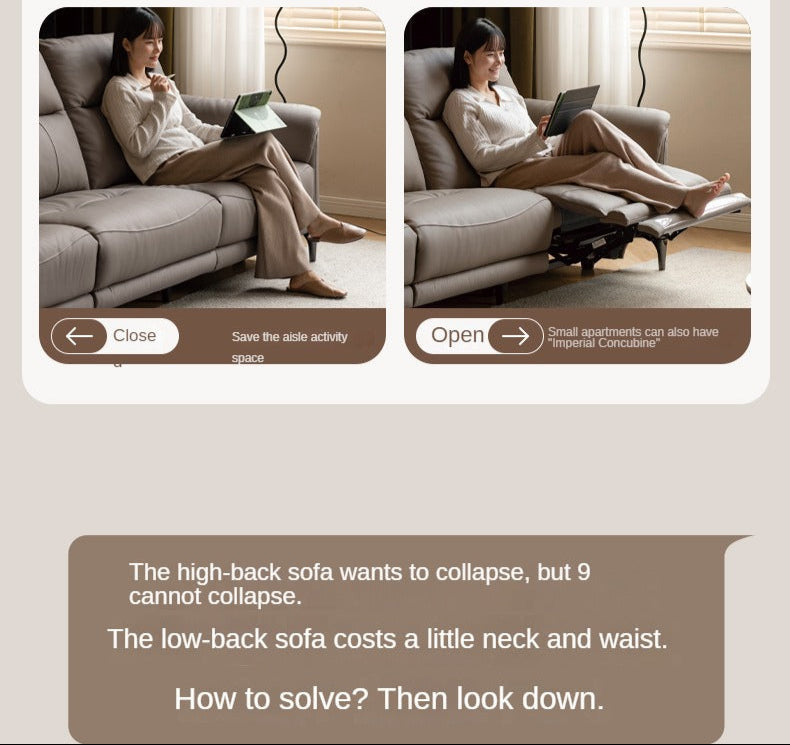 Close

Save the aisle activity space

Open

Small apartments can also have "Imperial Concubine"

The high-back sofa wants to collapse, but 9 cannot collapse.

The low-back sofa costs a little neck and waist.

How to solve? Then look down.