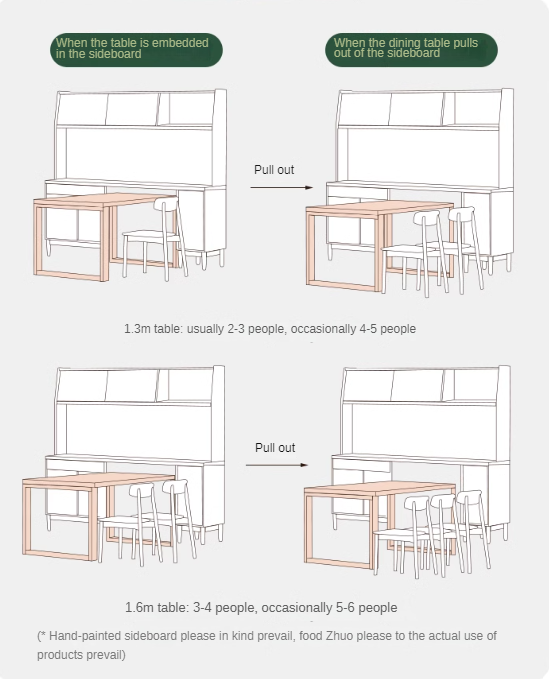 When the table is embedded in the sideboard

When the dining table pulls out of the sideboard

Pull out

1.3m table: usually 2-3 people, occasionally 4-5 people

Pull out

1.6m table: 3-4 people, occasionally 5-6 people

(* Hand-painted sideboard please in kind prevail, food Zhuo please to the actual use of products prevail)