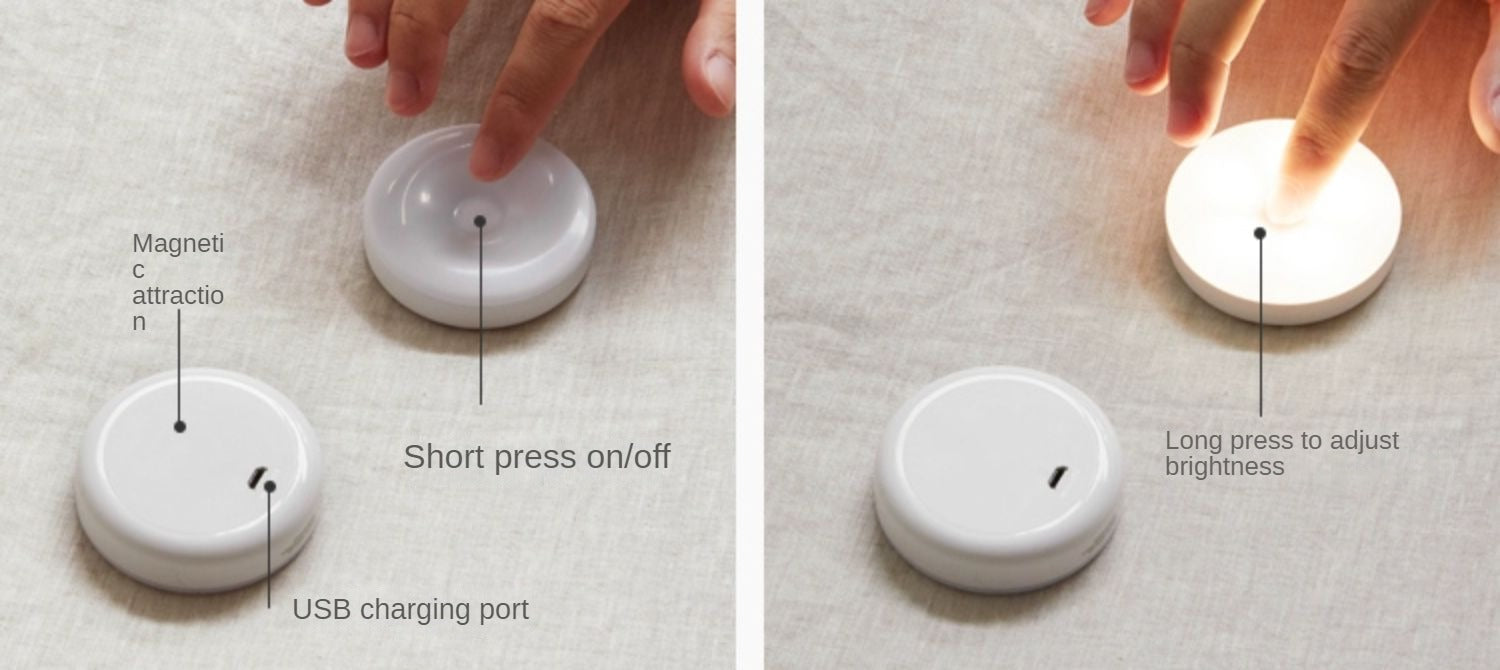 Magnetic attraction

Short press on/off

USB charging port

Long press to adjust brightness