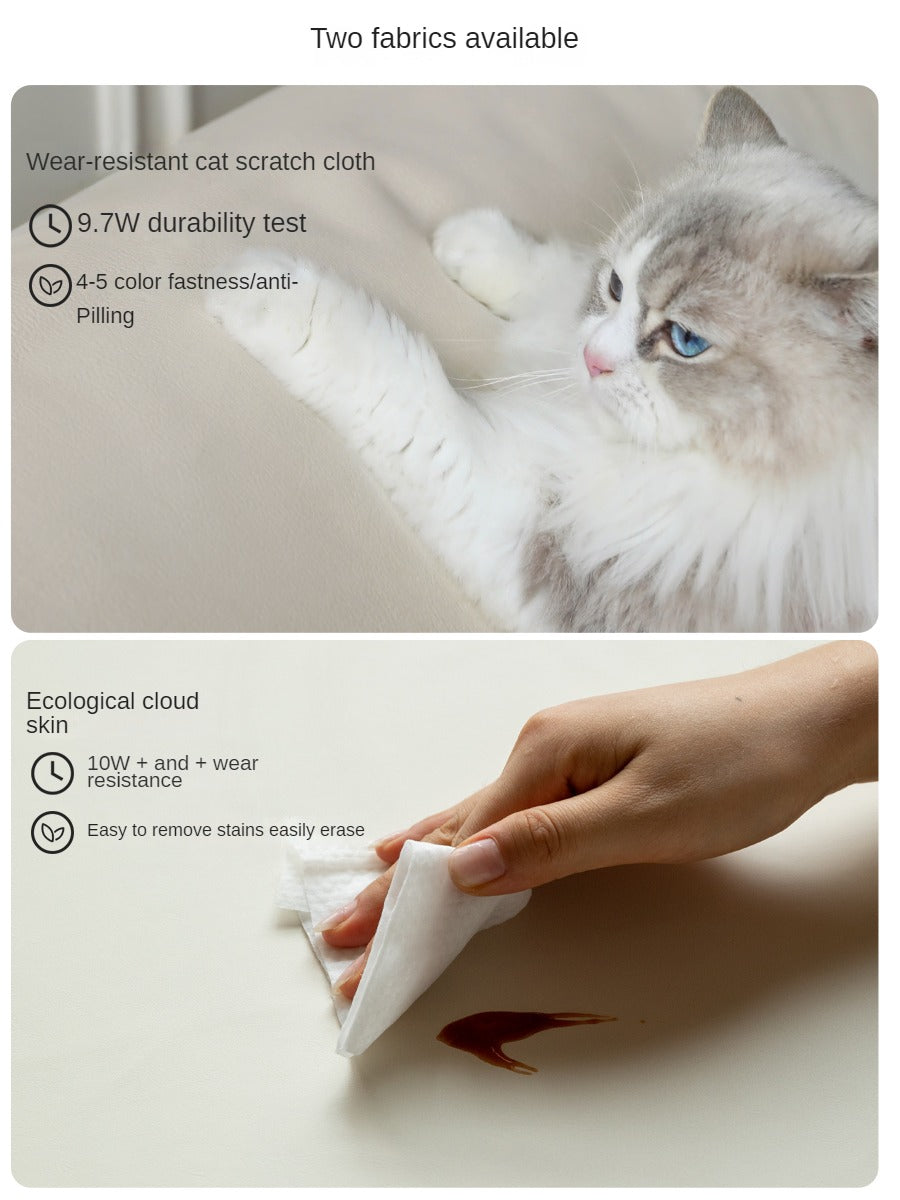 Two fabrics available

Wear-resistant cat scratch cloth

9.7W durability test

4-5 color fastness/anti-Pilling

Ecological cloud skin

10W + and + wear resistance

Easy to remove stains easily erase