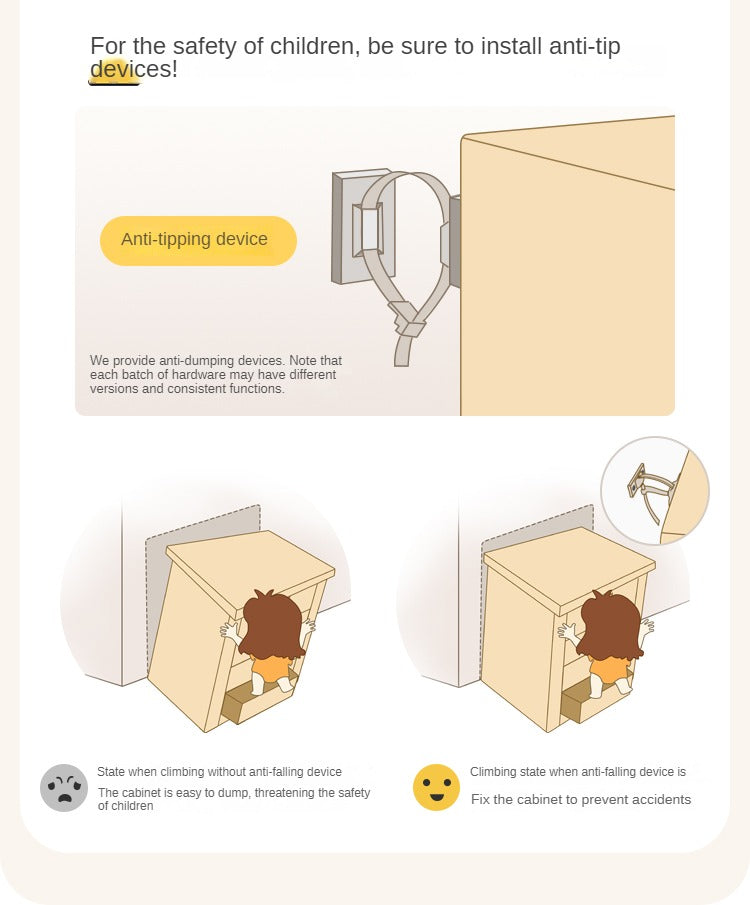 For the safety of children, be sure to install anti-tip devices!

Anti-tipping device

We provide anti-dumping devices. Note that each batch of hardware may have different versions and consistent functions.

State when climbing without anti-falling device

The cabinet is easy to dump, threatening the safety of children

Climbing state when anti-falling device is

Fix the cabinet to prevent accidents