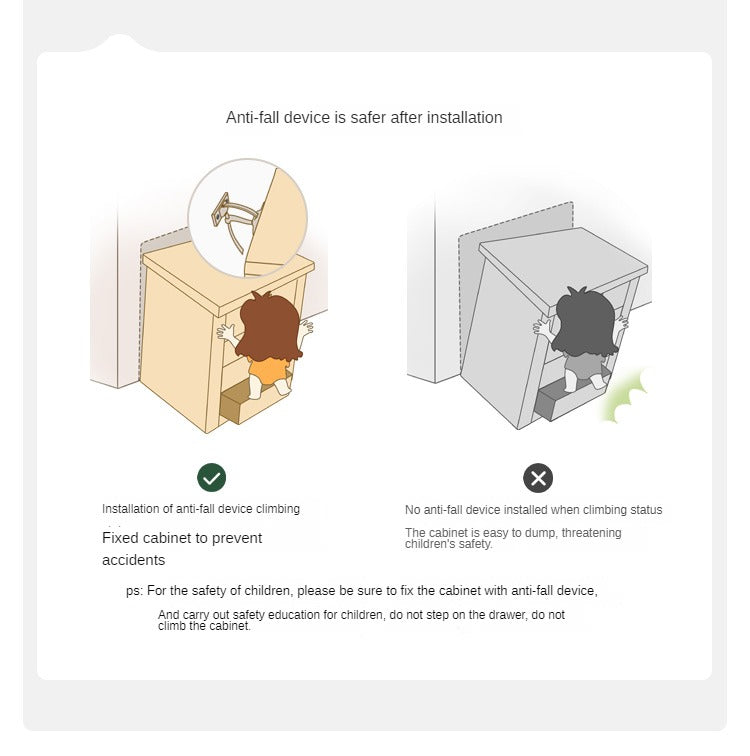 Anti-fall device is safer after installation

Installation of anti-fall device climbing

Fixed cabinet to prevent accidents

No anti-fall device installed when climbing status

The cabinet is easy to dump, threatening children's safety.

ps: For the safety of children, please be sure to fix the cabinet with anti-fall device,

And carry out safety education for children, do not step on the drawer, do not climb the cabinet.