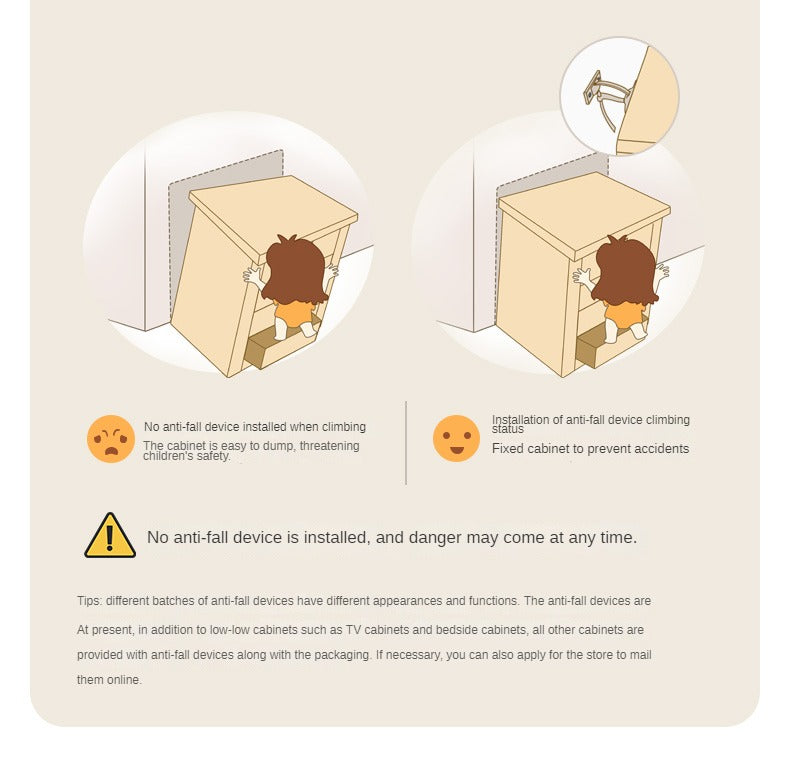 No anti-fall device installed when climbing

The cabinet is easy to dump, threatening children's safety.

Installation of anti-fall device climbing status

Fixed cabinet to prevent accidents

No anti-fall device is installed, and danger may come at any time.

Tips: different batches of anti-fall devices have different appearances and functions. The anti-fall devices are

At present, in addition to low-low cabinets such as TV cabinets and bedside cabinets, all other cabinets are provided with anti-fall devices along with the packaging. If necessary, you can also apply for the store to mail them online.