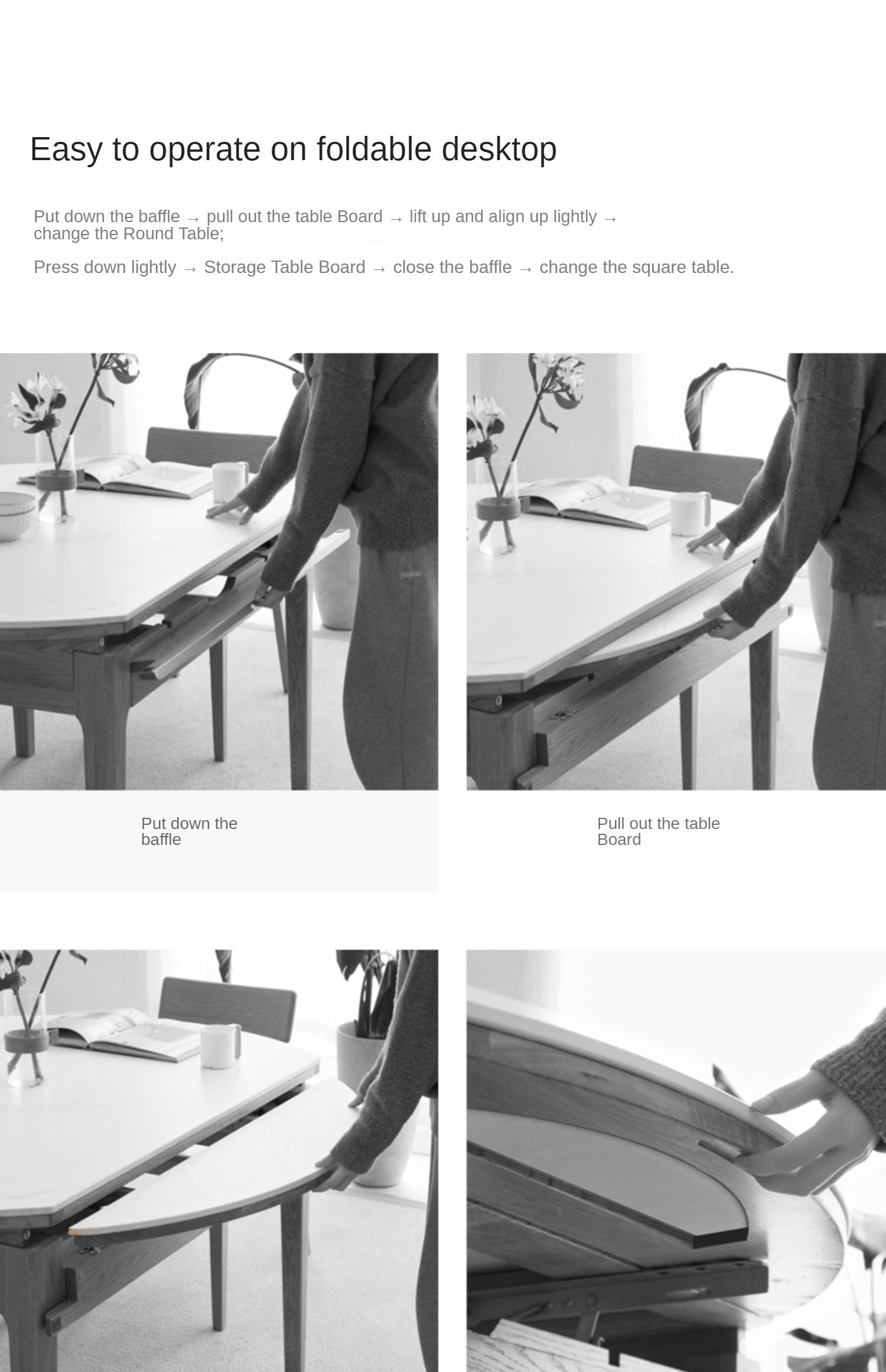 Easy to operate on foldable desktop

Put down the baffle → pull out the table Board → lift up and align up lightly → change the Round Table;

Press down lightly → Storage Table Board → close the baffle → change the square table.

Put down the baffle

Pull out the table Board