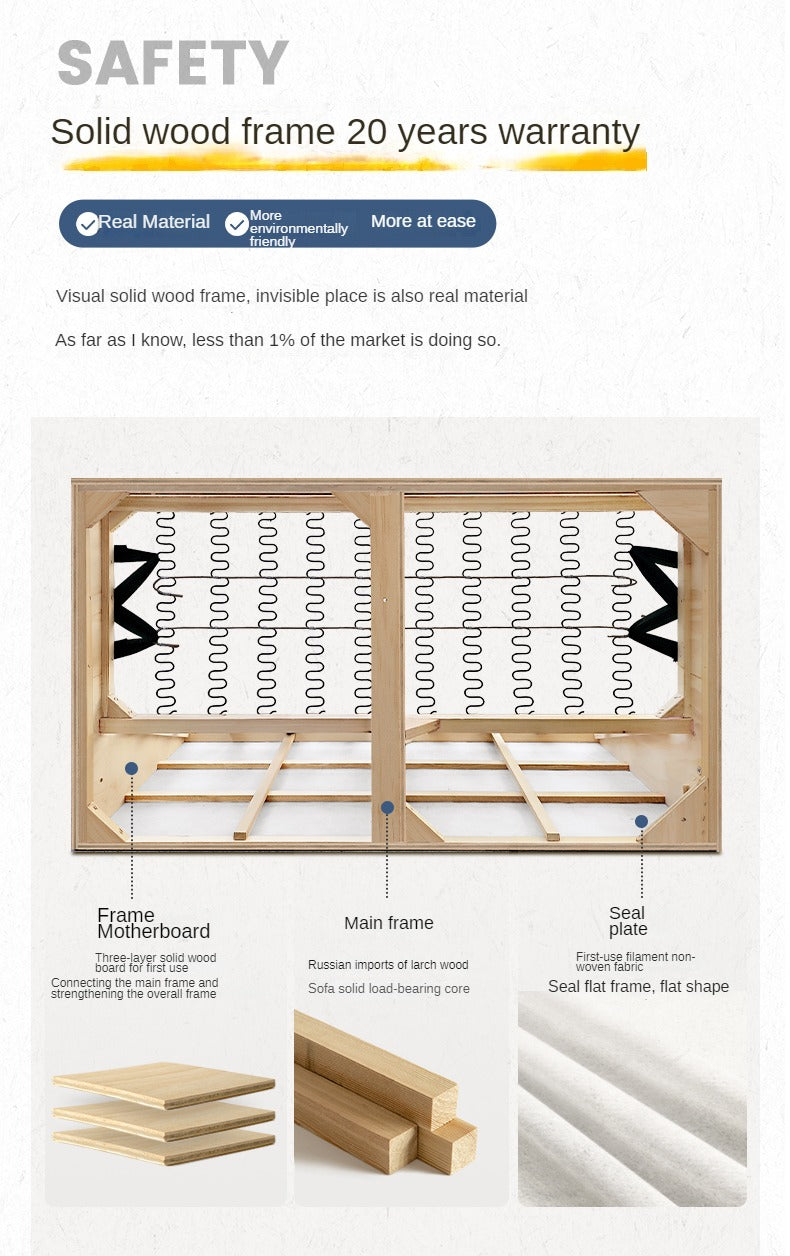 SAFETY

Solid wood frame 20 years warranty

Real Material More environmentally friendly More at ease

Visual solid wood frame, invisible place is also real material

As far as I know, less than 1% of the market is doing so.

Frame Motherboard

Three-layer solid wood board for first use

Connecting the main frame and strengthening the overall frame

Main frame

Russian imports of larch wood

Sofa solid load-bearing core

Seal plate

First-use filament non-woven fabric

Seal flat frame, flat shape