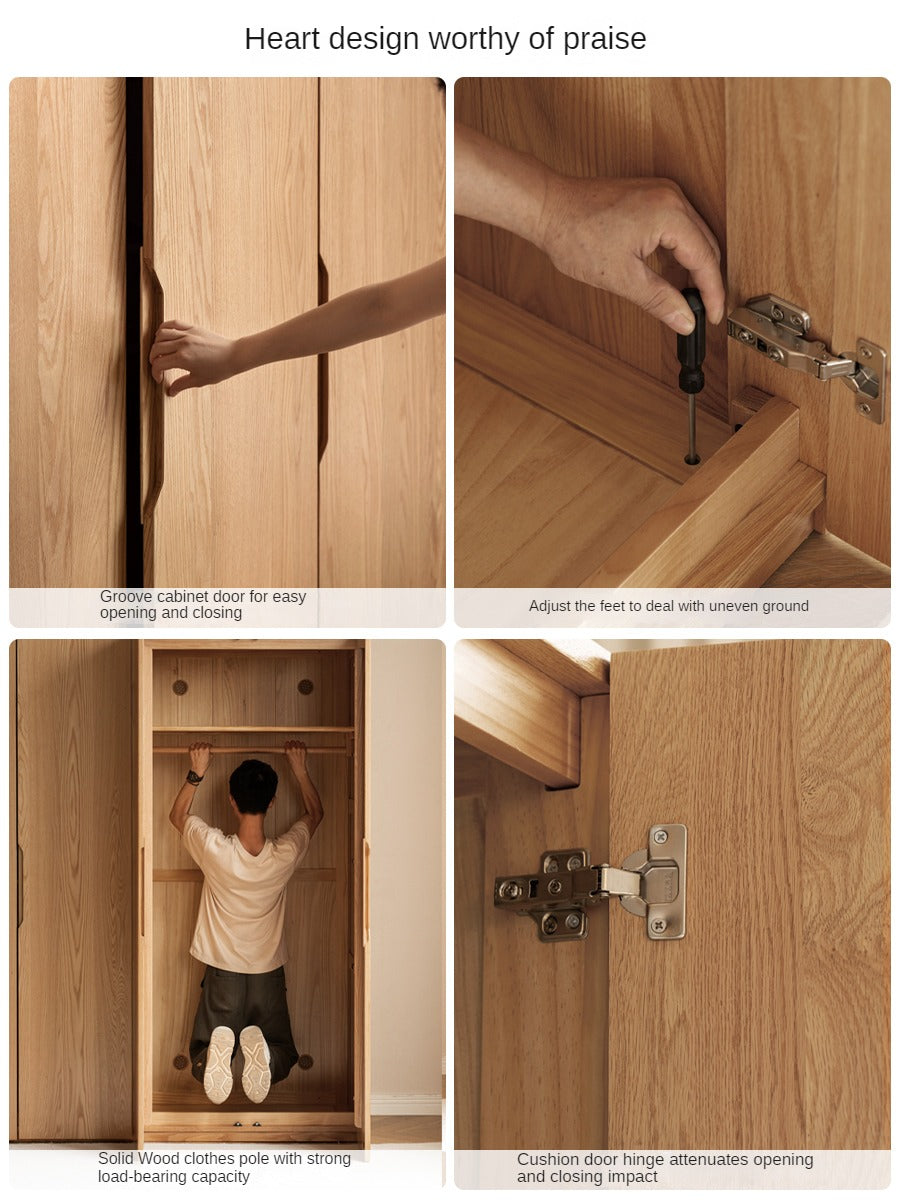 Heart design worthy of praise

Groove cabinet door for easy opening and closing

Adjust the feet to deal with uneven ground

Solid Wood clothes pole with strong load-bearing capacity

Cushion door hinge attenuates opening and closing impact