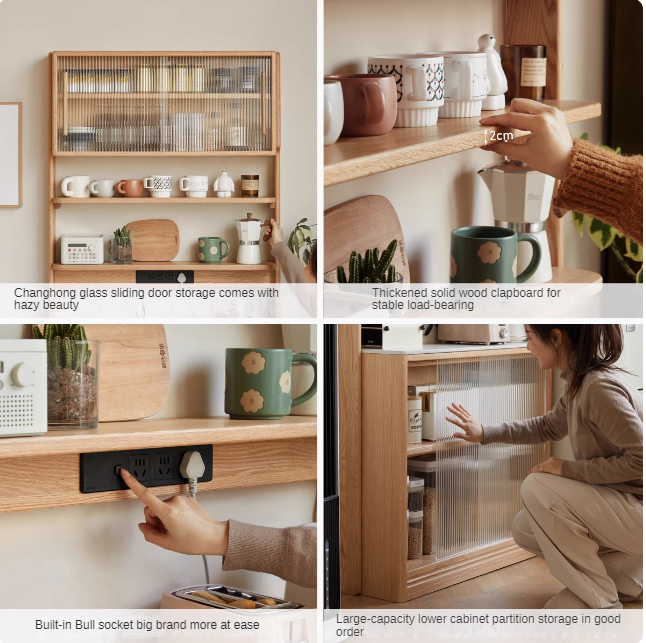 Changhong glass sliding door storage comes with hazy beauty

2cm

Thickened solid wood clapboard for stable load-bearing

Built-in Bull socket big brand more at ease

Large-capacity lower cabinet partition storage in good order