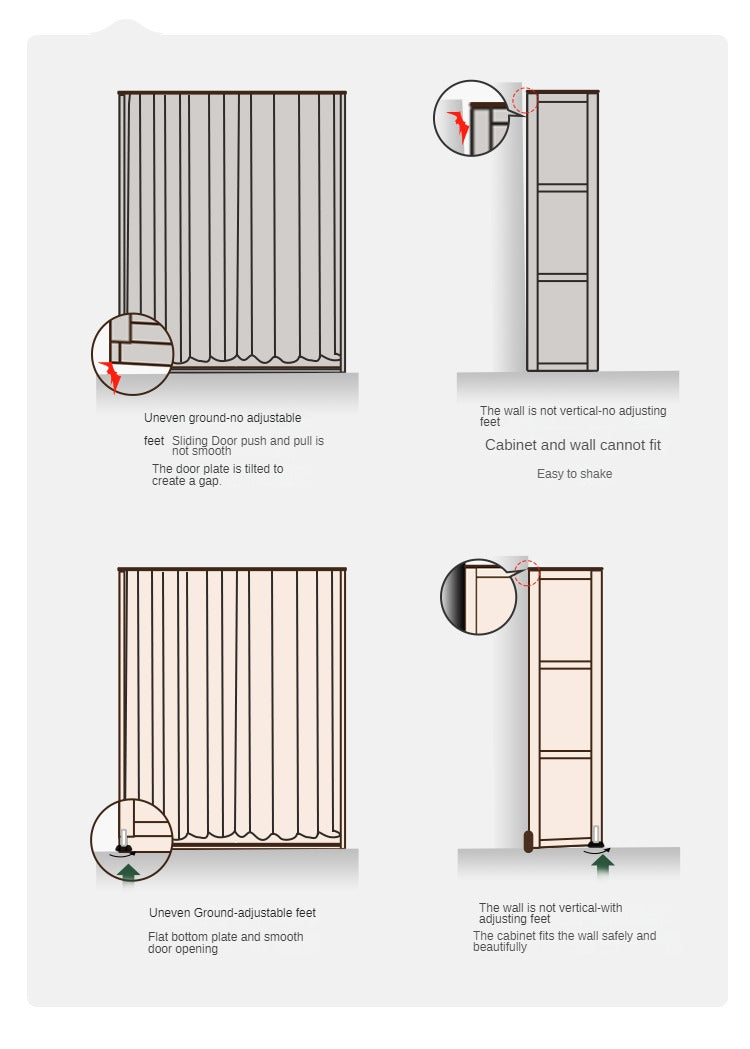 Uneven ground-no adjustable

feet Sliding Door push and pull is not smooth

The door plate is tilted to create a gap.

The wall is not vertical-no adjusting feet

Cabinet and wall cannot fit

Easy to shake

Uneven Ground-adjustable feet

Flat bottom plate and smooth door opening

The wall is not vertical-with adjusting feet

The cabinet fits the wall safely and beautifully