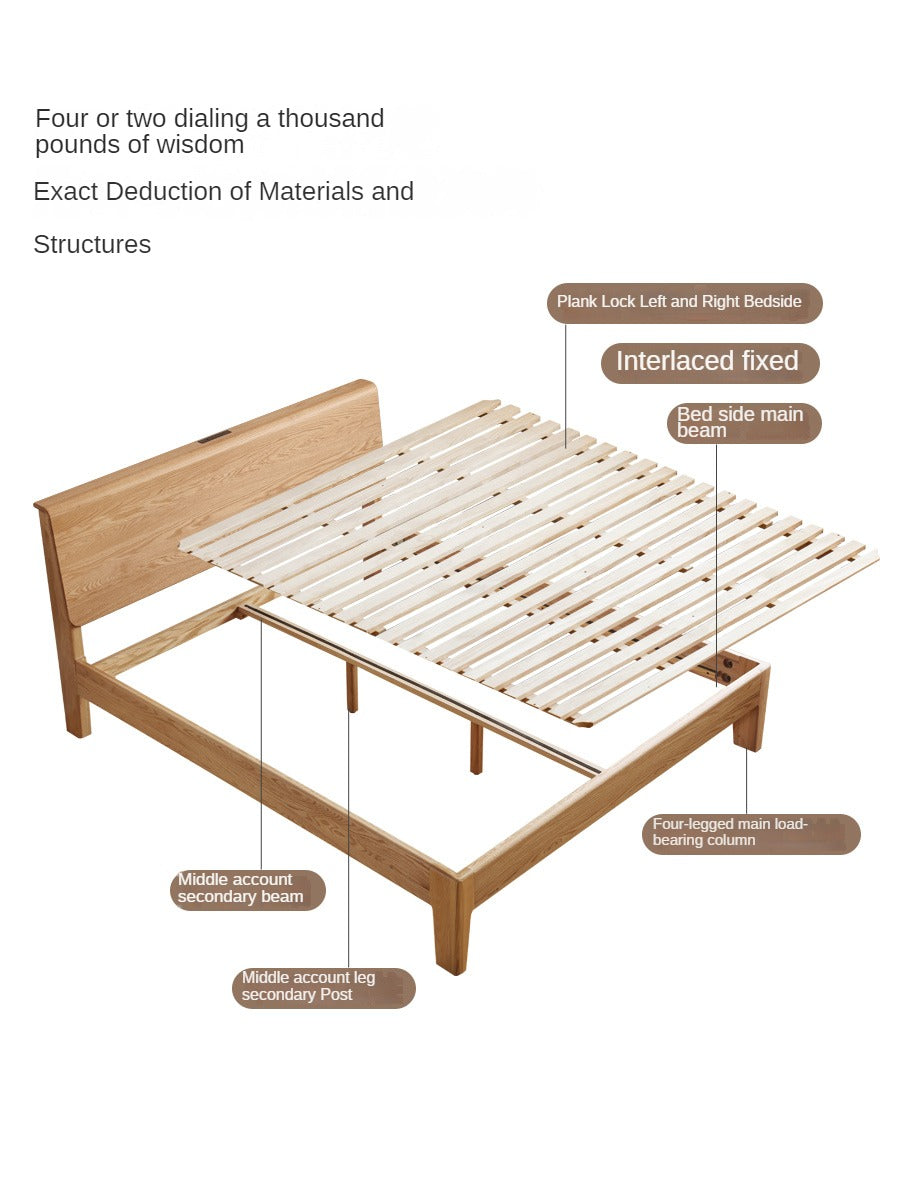 Four or two dialing a thousand pounds of wisdom

Exact Deduction of Materials and

Structures

Plank Lock Left and Right Bedside

Interlaced fixed

Bed side main beam

Four-legged main load-bearing column

Middle account secondary beam

Middle account leg secondary Post