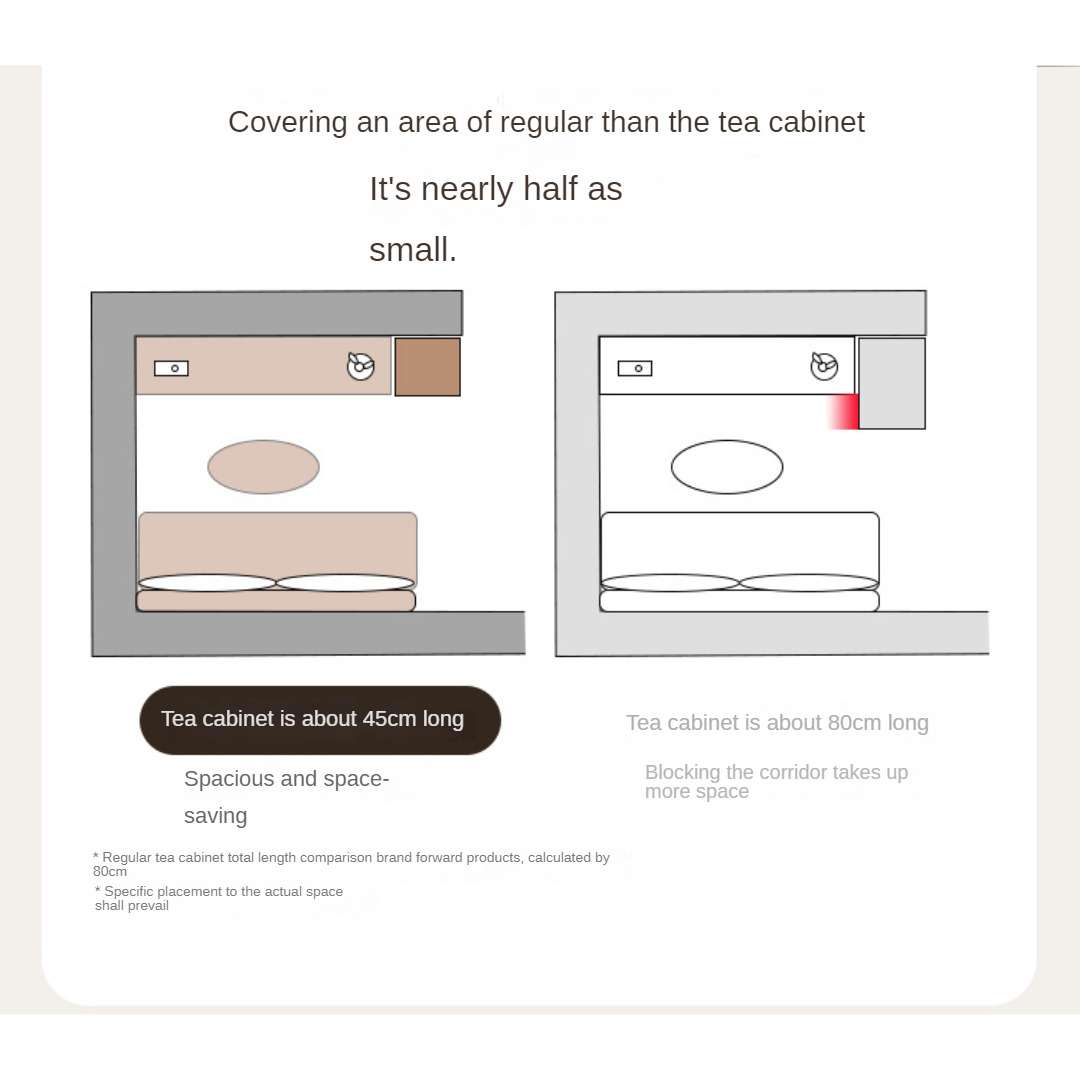 Covering an area of regular than the tea cabinet

It's nearly half as small.

Tea cabinet is about 45cm long

Spacious and space-saving

Tea cabinet is about 80cm long

Blocking the corridor takes up more space

* Regular tea cabinet total length comparison brand forward products, calculated by 80cm

* Specific placement to the actual space shall prevail