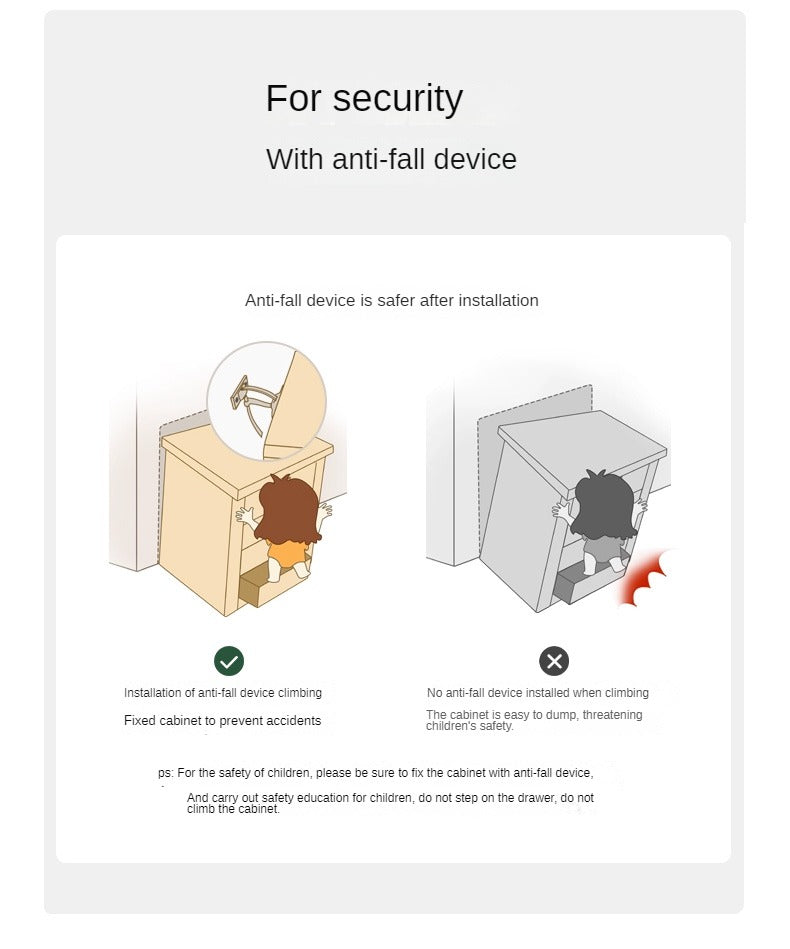 For security

With anti-fall device

Anti-fall device is safer after installation

Installation of anti-fall device climbing

Fixed cabinet to prevent accidents

No anti-fall device installed when climbing

The cabinet is easy to dump, threatening children's safety.

ps: For the safety of children, please be sure to fix the cabinet with anti-fall device,

And carry out safety education for children, do not step on the drawer, do not climb the cabinet.