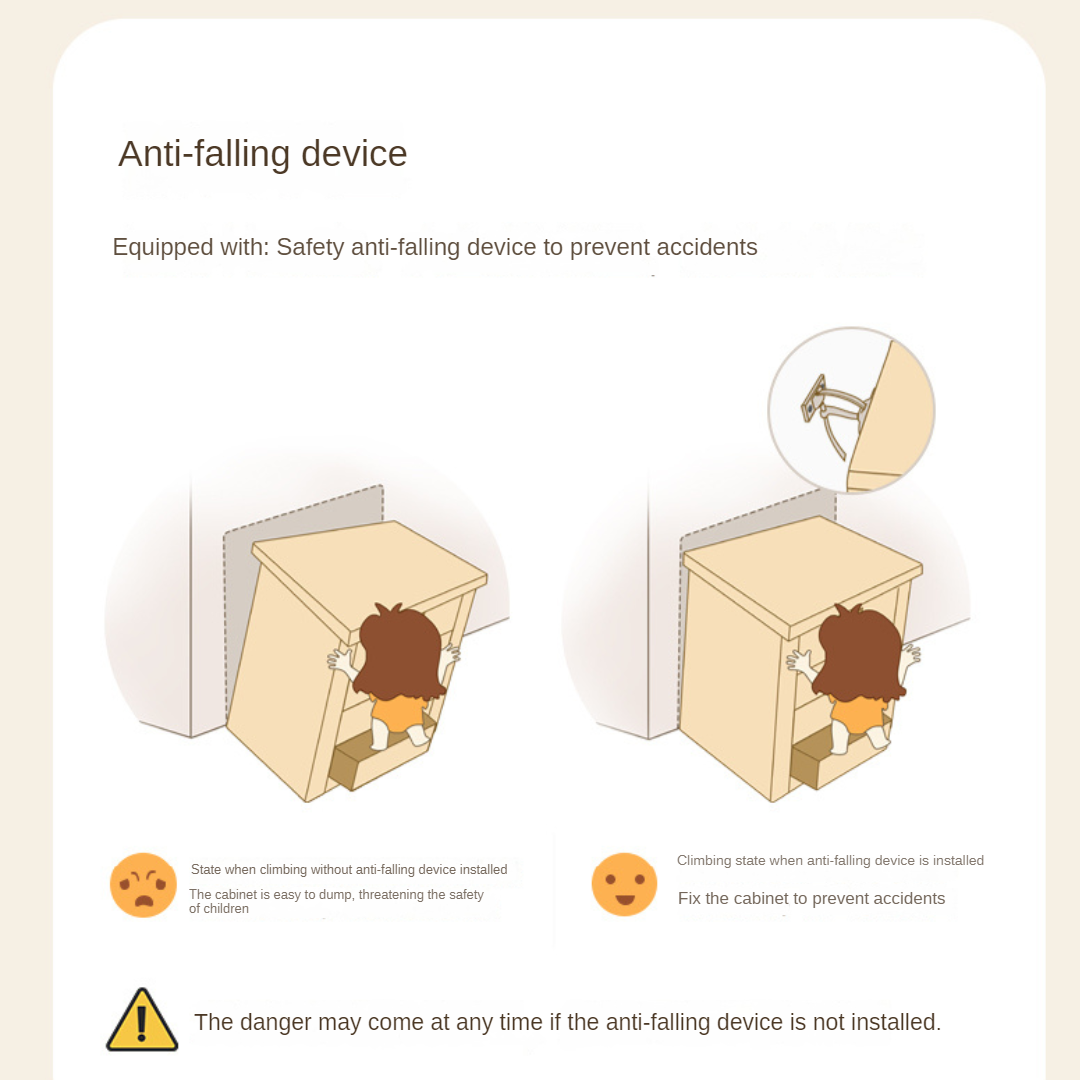 Anti-falling device

Equipped with: Safety anti-falling device to prevent accidents

State when climbing without anti-falling device installed

The cabinet is easy to dump, threatening the safety of children

Climbing state when anti-falling device is installed

Fix the cabinet to prevent accidents

The danger may come at any time if the anti-falling device is not installed.