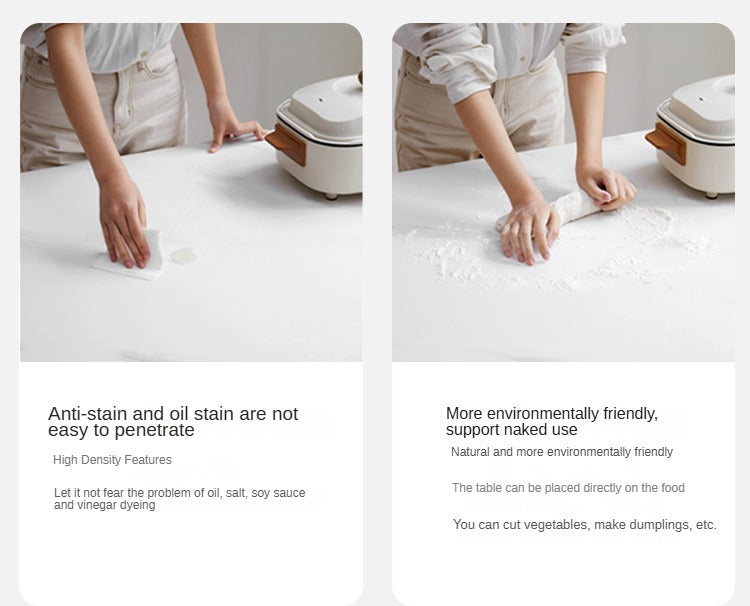 Anti-stain and oil stain are not easy to penetrate

High Density Features

Let it not fear the problem of oil, salt, soy sauce and vinegar dyeing

More environmentally friendly, support naked use

Natural and more environmentally friendly

The table can be placed directly on the food

You can cut vegetables, make dumplings, etc.