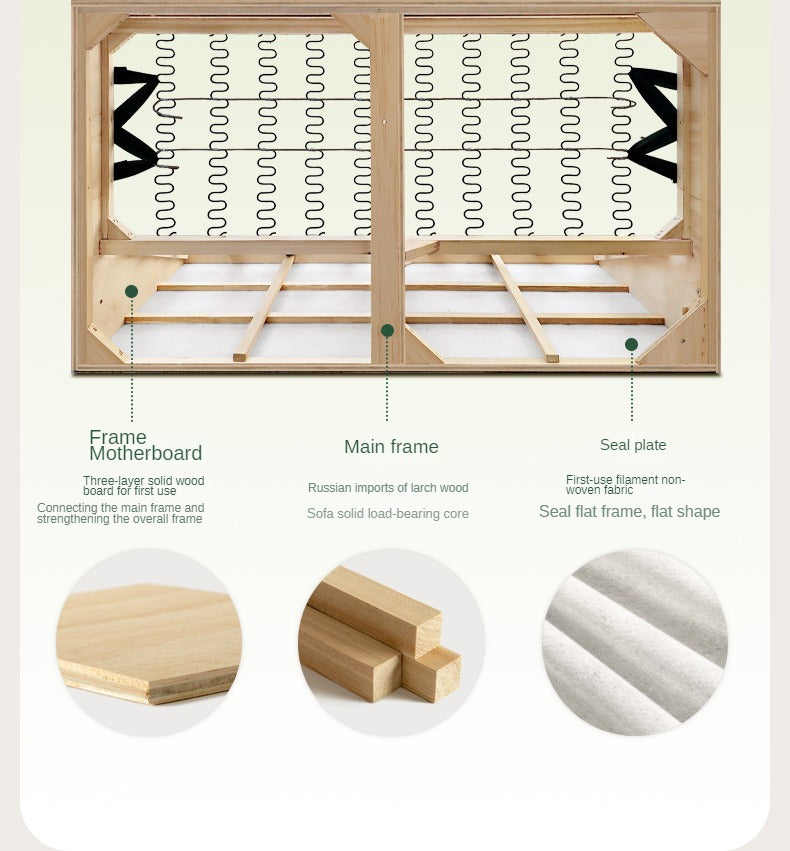 Frame Motherboard

Three-layer solid wood board for first use

Connecting the main frame and strengthening the overall frame

Main frame

Russian imports of larch wood

Sofa solid load-bearing core

Seal plate

First-use filament non-woven fabric

Seal flat frame, flat shape