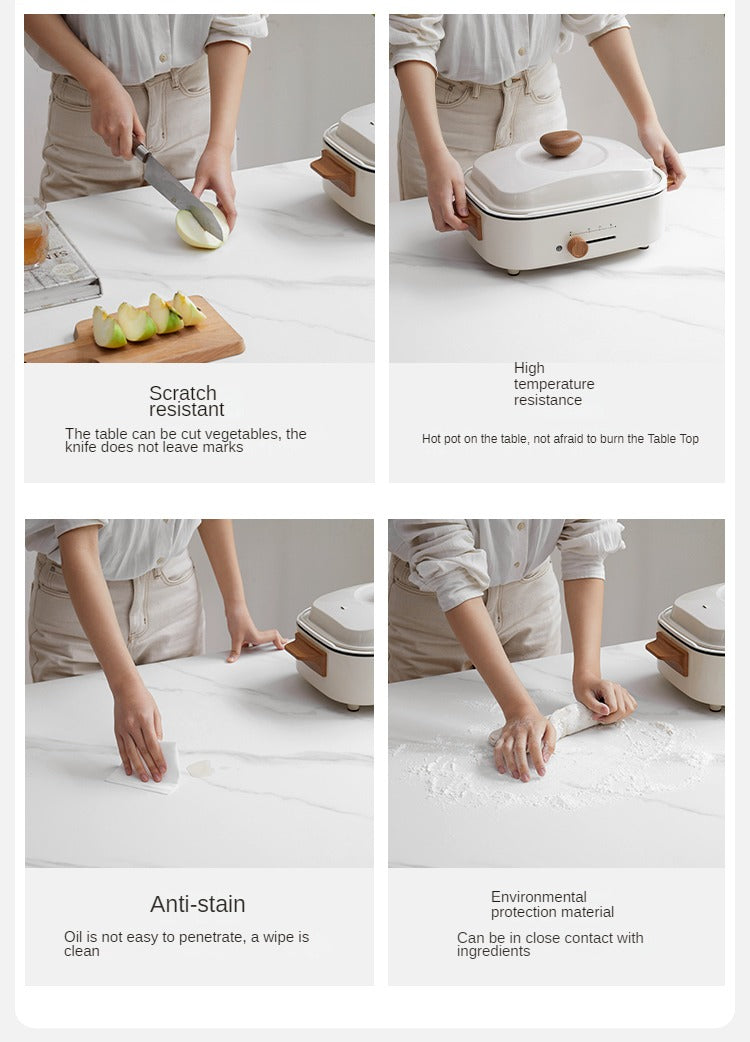 Scratch resistant

The table can be cut vegetables, the knife does not leave marks

High temperature resistance

Hot pot on the table, not afraid to burn the Table Top

Anti-stain

Oil is not easy to penetrate, a wipe is clean

Environmental protection material

Can be in close contact with ingredients