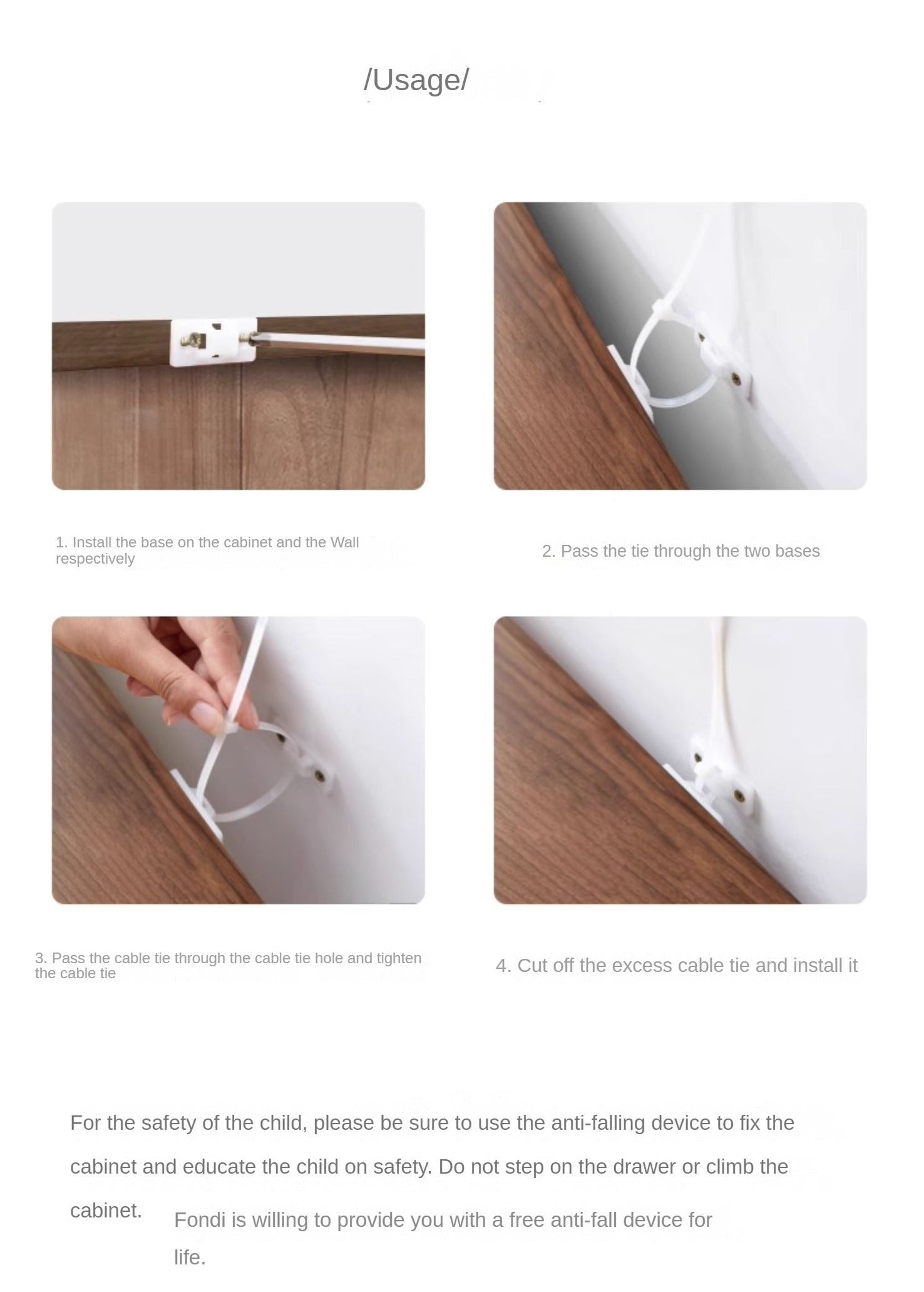 /Usage/

1. Install the base on the cabinet and the Wall respectively

2. Pass the tie through the two bases

3. Pass the cable tie through the cable tie hole and tighten the cable tie

4. Cut off the excess cable tie and install it

For the safety of the child, please be sure to use the anti-falling device to fix the cabinet and educate the child on safety. Do not step on the drawer or climb the cabinet.

Fondi is willing to provide you with a free anti-fall device for life.