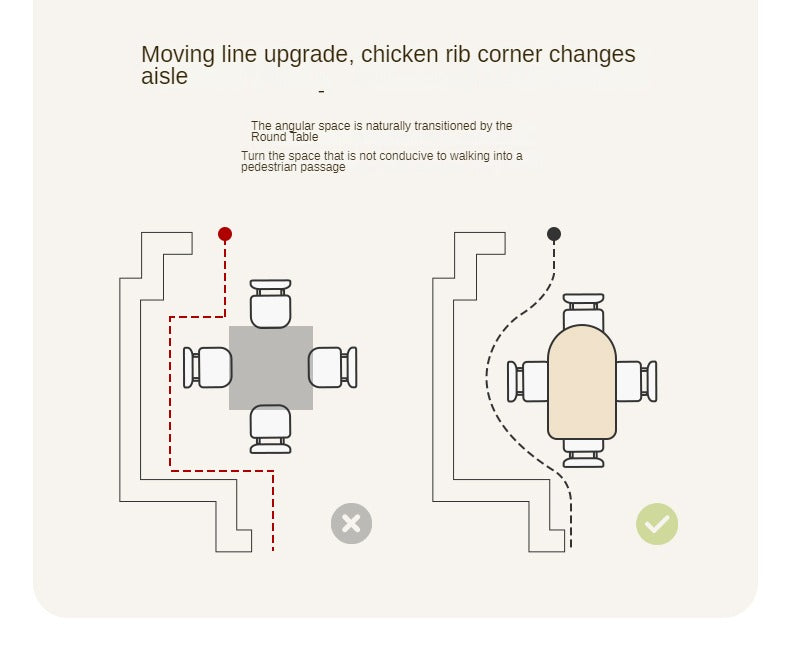 Moving line upgrade, chicken rib corner changes aisle

-

The angular space is naturally transitioned by the Round Table

Turn the space that is not conducive to walking into a pedestrian passage