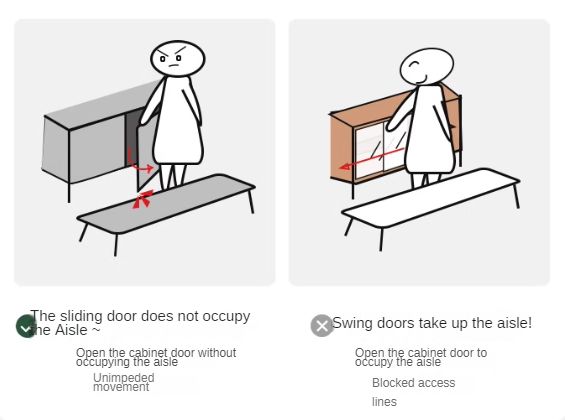 The sliding door does not occupy the Aisle ~

Open the cabinet door without occupying the aisle

Unimpeded movement

Swing doors take up the aisle!

Open the cabinet door to occupy the aisle

Blocked access

lines