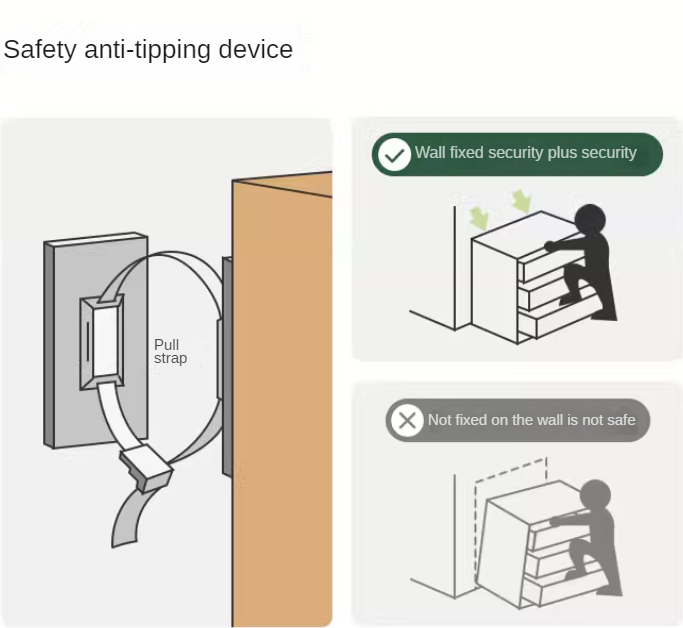 Safety anti-tipping device

Pull strap

Wall fixed security plus security

Not fixed on the wall is not safe