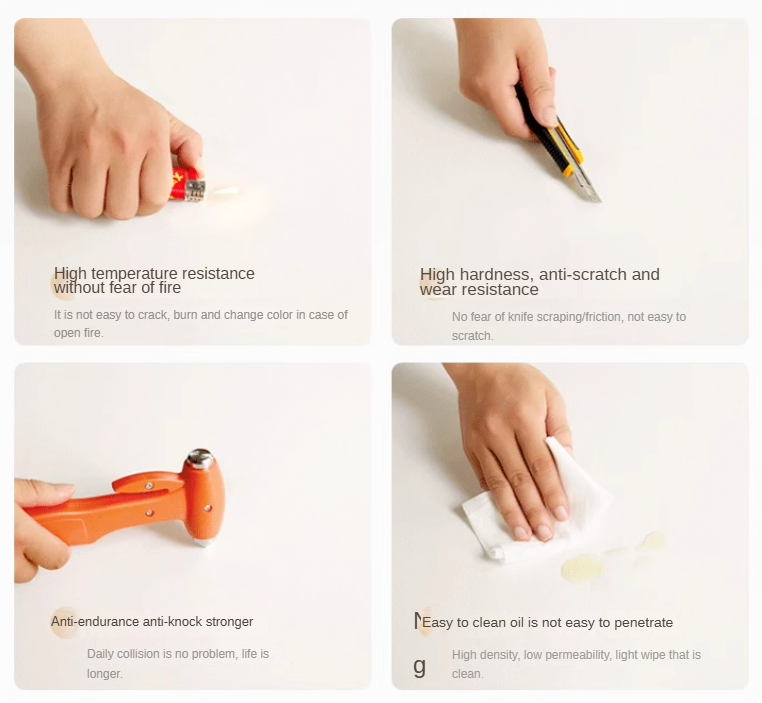 High temperature resistance without fear of fire

It is not easy to crack, burn and change color in case of open fire.

High hardness, anti-scratch and wear resistance

No fear of knife scraping/friction, not easy to scratch.

Anti-endurance anti-knock stronger

Daily collision is no problem, life is longer.

Easy to clean oil is not easy to penetrate

g

High density, low permeability, light wipe that is clean.