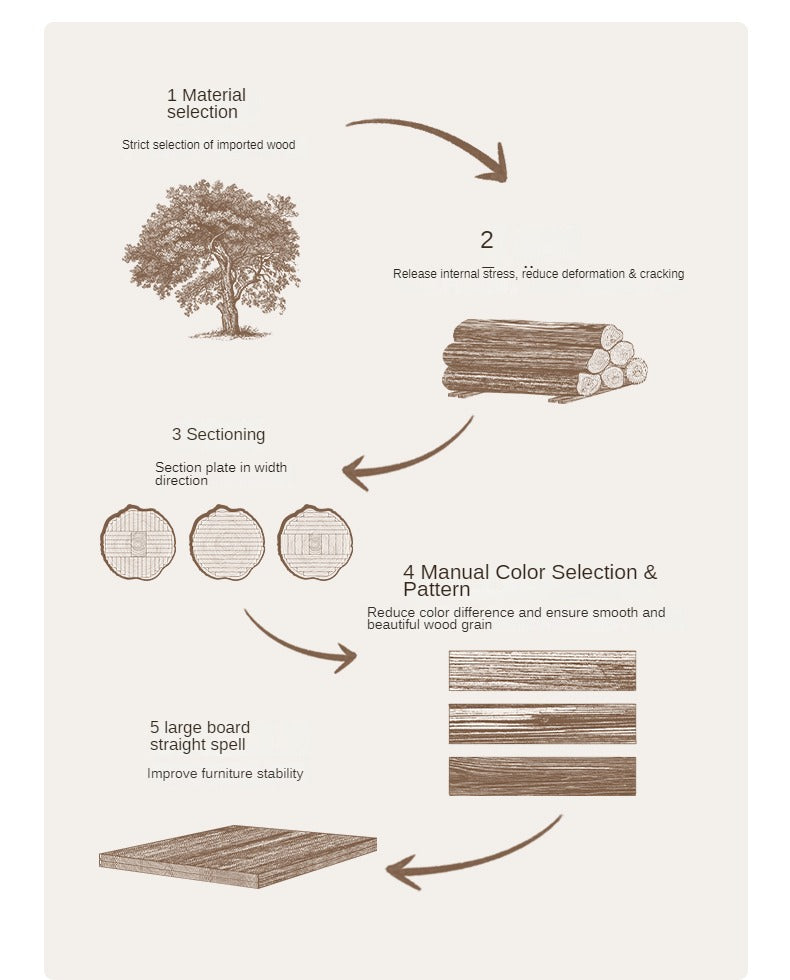 1 Material selection

Strict selection of imported wood

2

Release internal stress, reduce deformation & cracking

3 Sectioning

Section plate in width direction

4 Manual Color Selection & Pattern

Reduce color difference and ensure smooth and beautiful wood grain

5 large board straight spell

Improve furniture stability