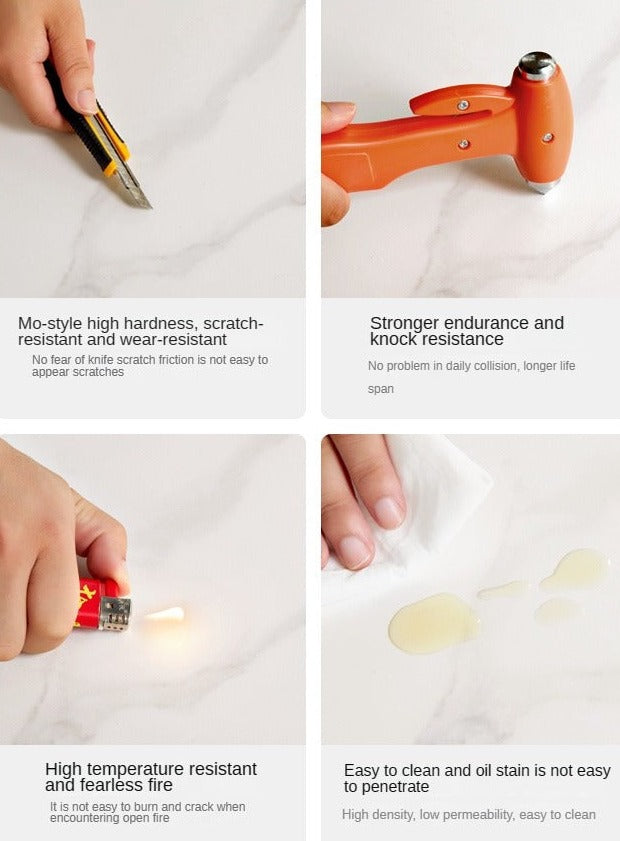 Mo-style high hardness, scratch-resistant and wear-resistant

No fear of knife scratch friction is not easy to appear scratches

Stronger endurance and knock resistance

No problem in daily collision, longer life span

High temperature resistant and fearless fire

It is not easy to burn and crack when encountering open fire

Easy to clean and oil stain is not easy to penetrate

High density, low permeability, easy to clean