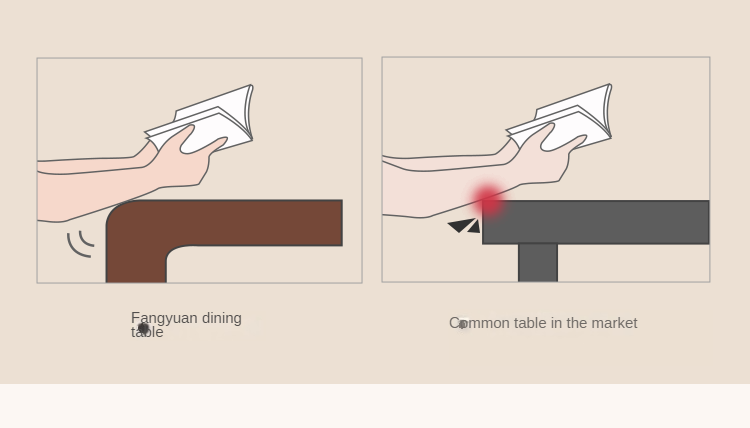 Fangyuan dining table

Common table in the market