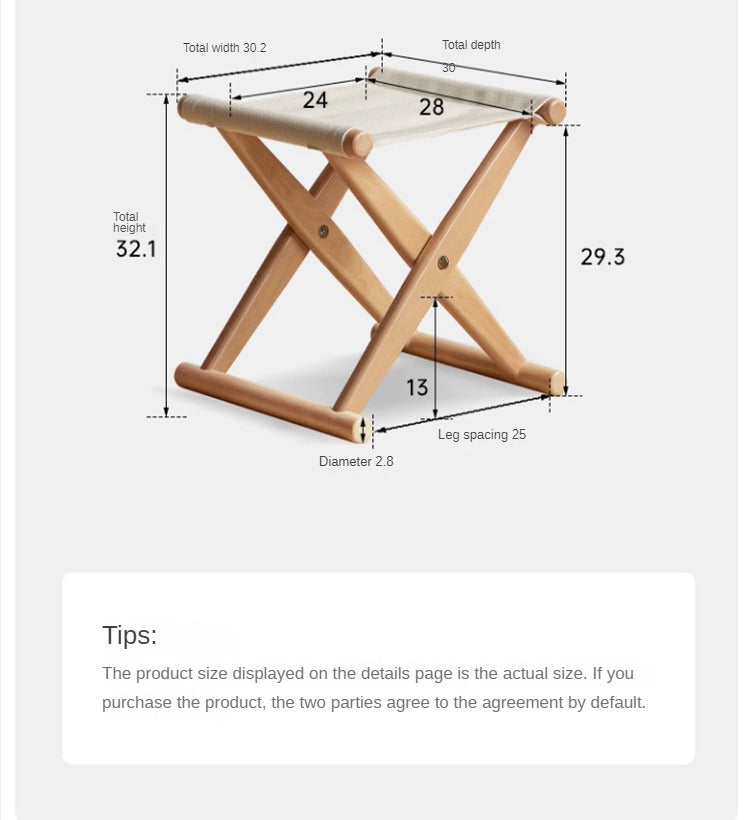 Total width 30.2

Total depth 30

24

28

Total height 32.1

29.3

13

Leg spacing 25

Diameter 2.8

Tips:

The product size displayed on the details page is the actual size. If you purchase the product, the two parties agree to the agreement by default.