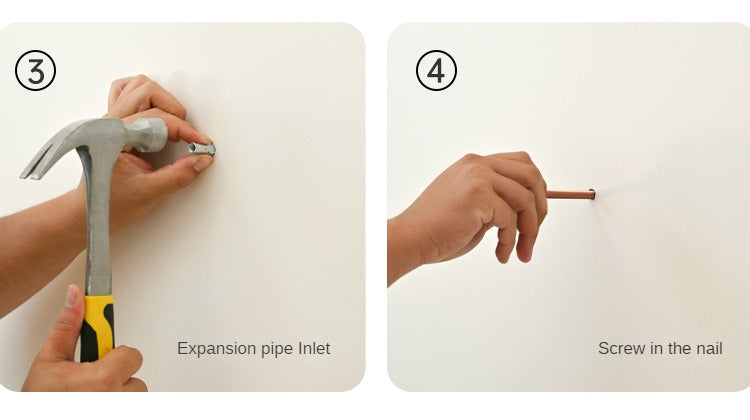 ③

Expansion pipe Inlet

④

Screw in the nail