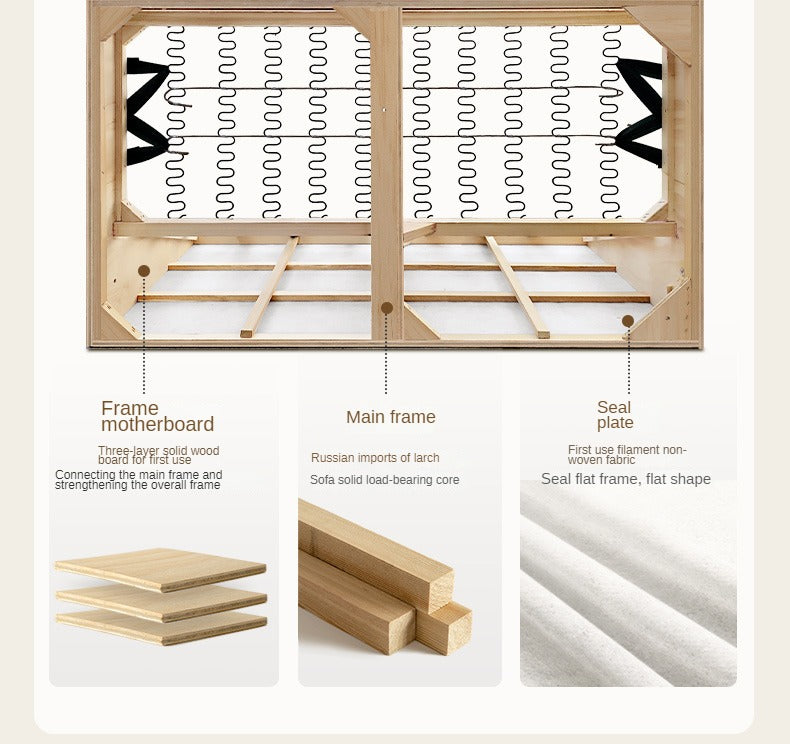 Frame motherboard

Three-layer solid wood board for first use

Connecting the main frame and strengthening the overall frame

Main frame

Russian imports of larch

Sofa solid load-bearing core

Seal plate

First use filament non-woven fabric

Seal flat frame, flat shape