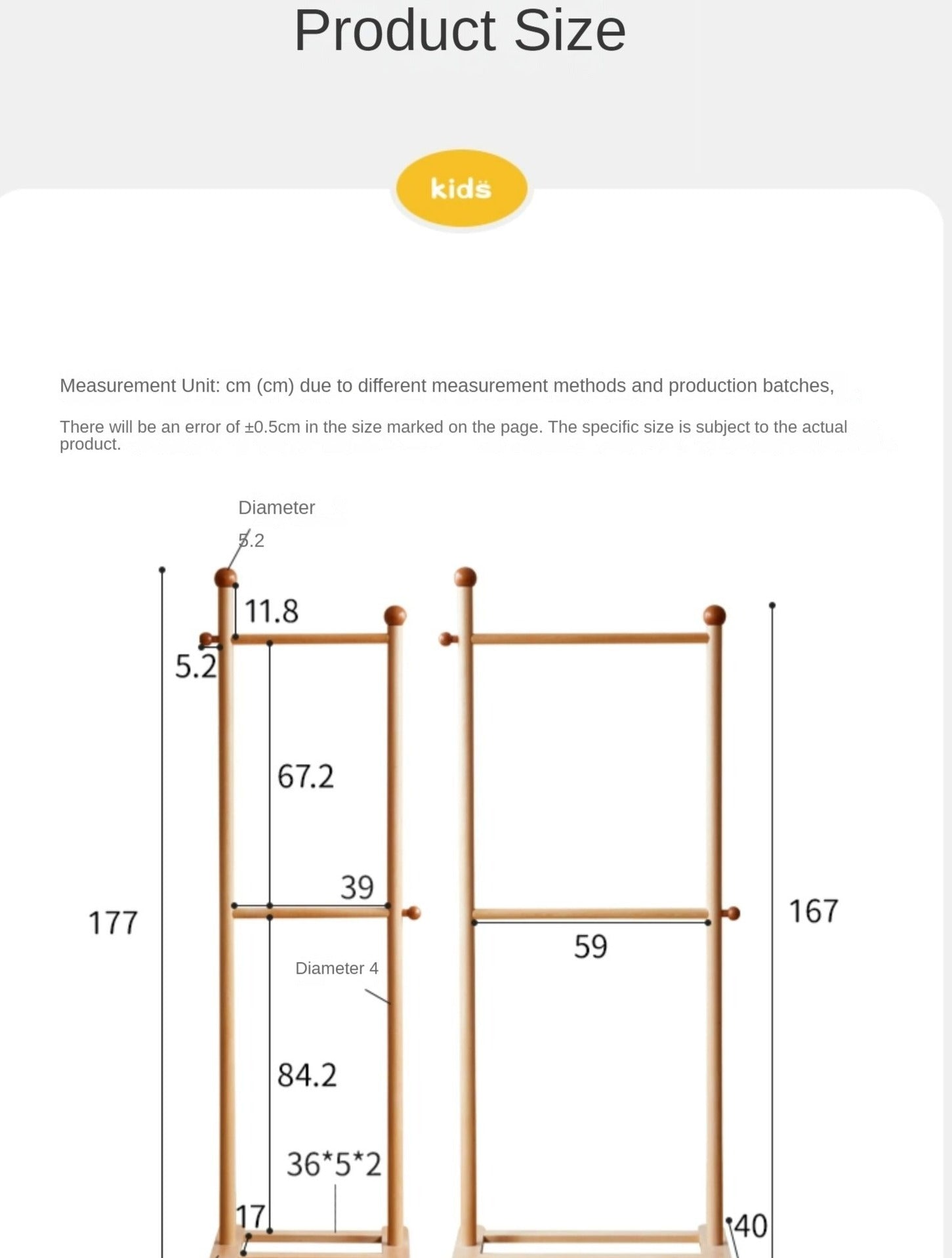 Product Size

kids

Measurement Unit: cm (cm) due to different measurement methods and production batches,

There will be an error of ±0.5cm in the size marked on the page. The specific size is subject to the actual product.

Diameter 5.2

11.8

5.2

67.2

39

177

Diameter 4

84.2

36*5*2

17

59

167

40