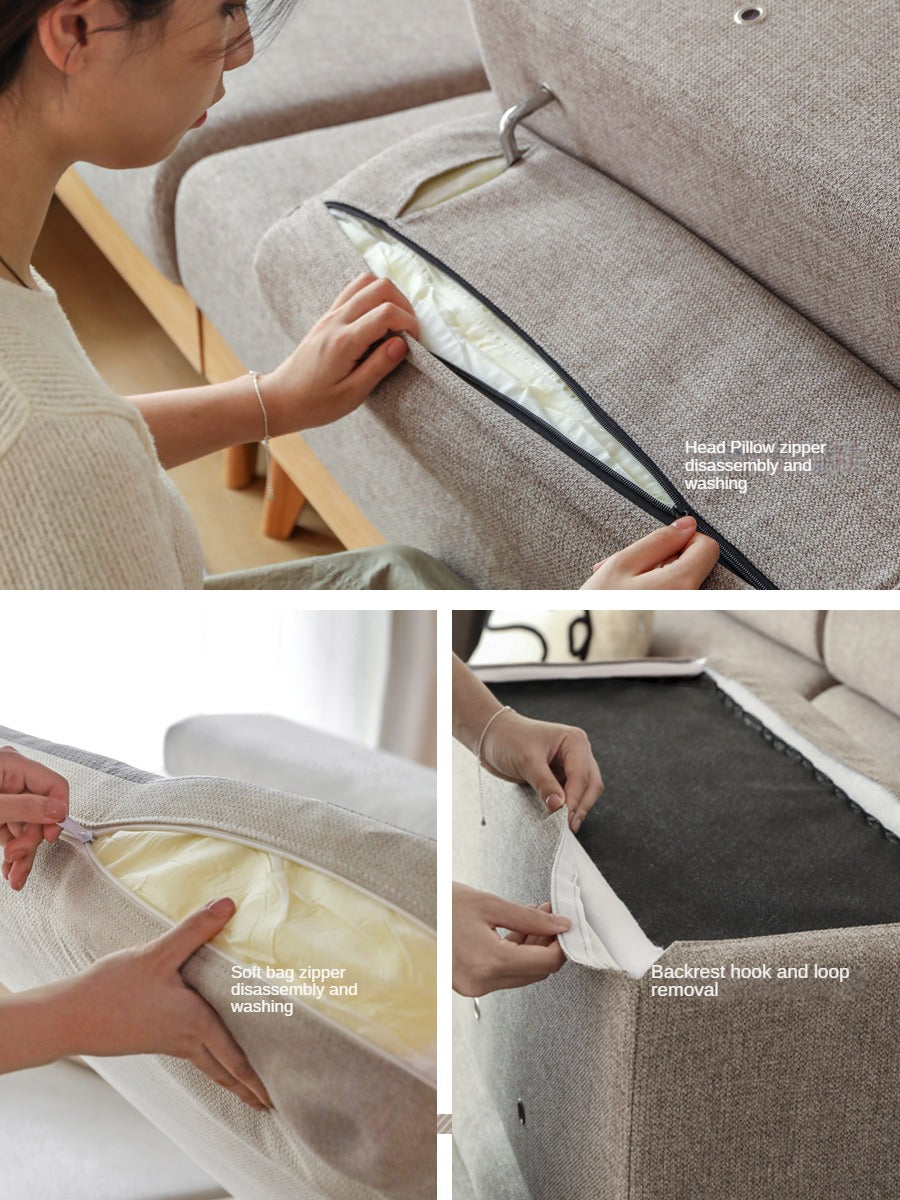 Head Pillow zipper disassembly and washing

Soft bag zipper disassembly and washing

Backrest hook and loop removal