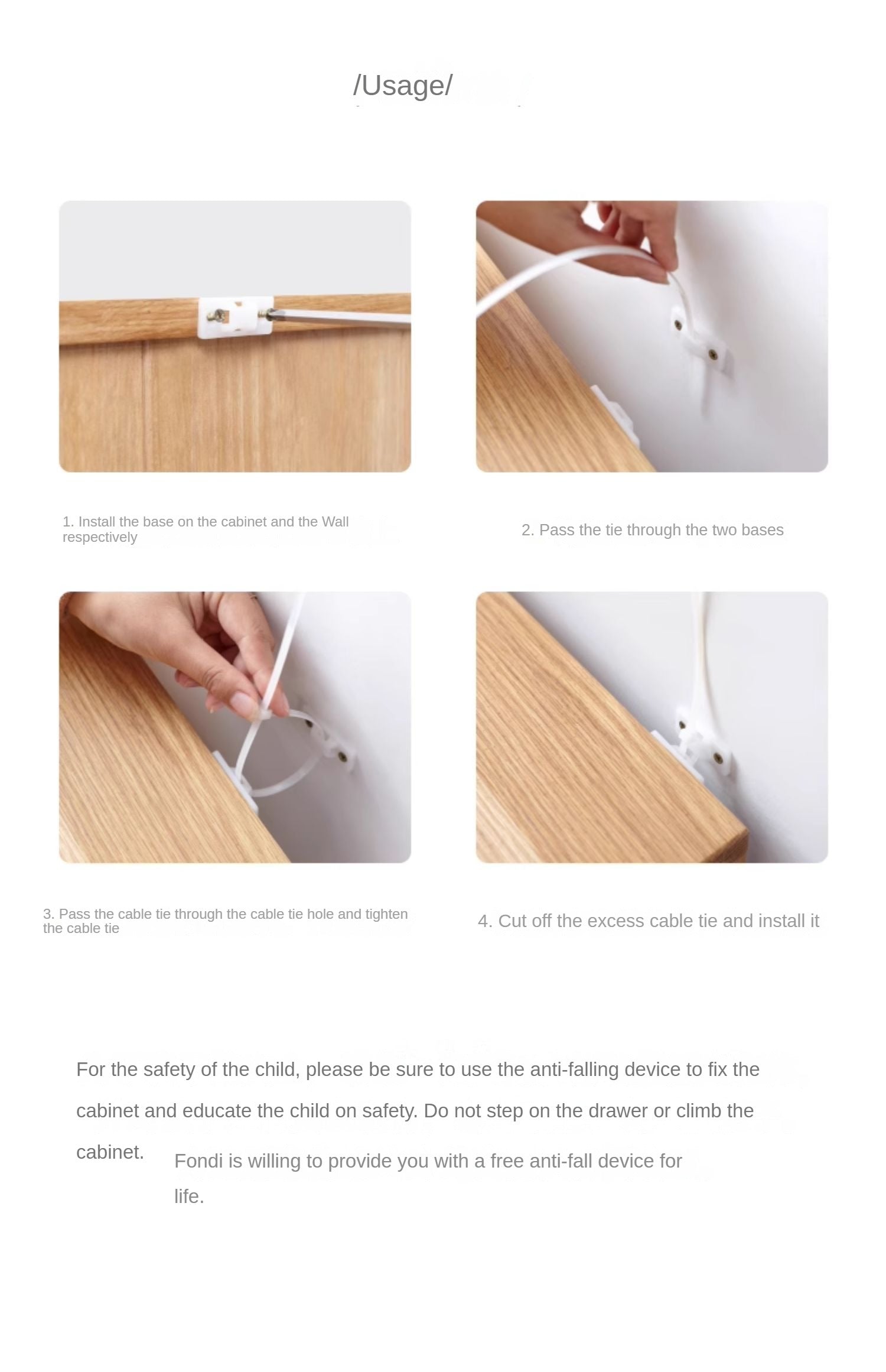 /Usage/

1. Install the base on the cabinet and the Wall respectively

2. Pass the tie through the two bases

3. Pass the cable tie through the cable tie hole and tighten the cable tie

4. Cut off the excess cable tie and install it

For the safety of the child, please be sure to use the anti-falling device to fix the cabinet and educate the child on safety. Do not step on the drawer or climb the cabinet.

Fondi is willing to provide you with a free anti-fall device for life.