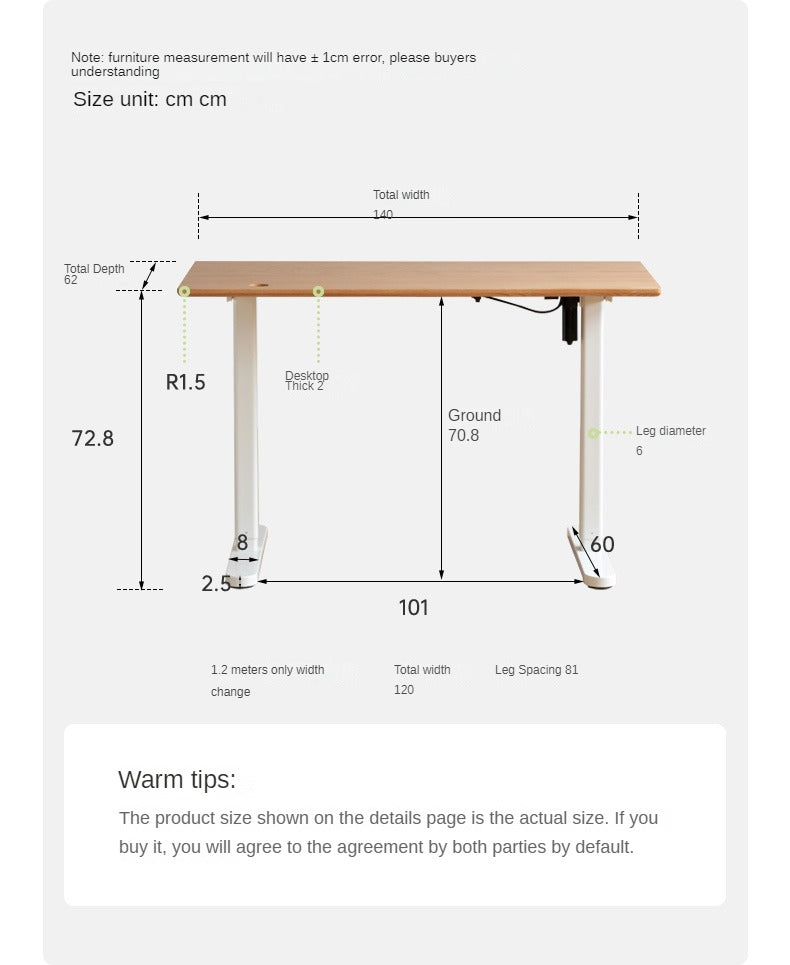 Note: furniture measurement will have ± 1cm error, please buyers understanding

Size unit: cm cm

Total width
140

Total Depth
62

R1.5

Desktop
Thick 2

72.8

Ground
70.8

Leg diameter
6

8

60

2.5

101

1.2 meters only width change

Total width
120

Leg Spacing 81

Warm tips:

The product size shown on the details page is the actual size. If you buy it, you will agree to the agreement by both parties by default.