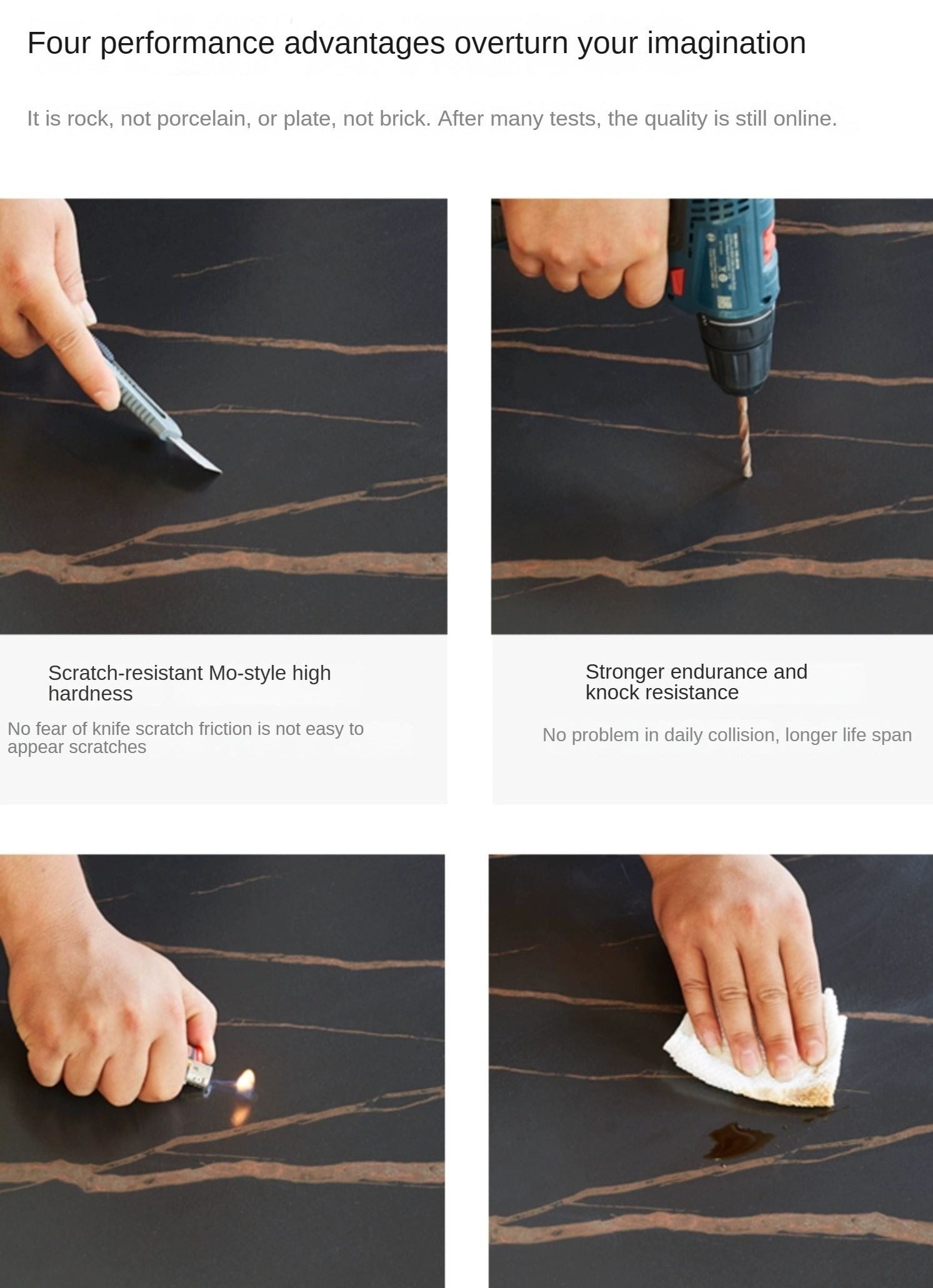 Four performance advantages overturn your imagination

It is rock, not porcelain, or plate, not brick. After many tests, the quality is still online.

Scratch-resistant Mo-style high hardness

No fear of knife scratch friction is not easy to appear scratches

Stronger endurance and knock resistance

No problem in daily collision, longer life span