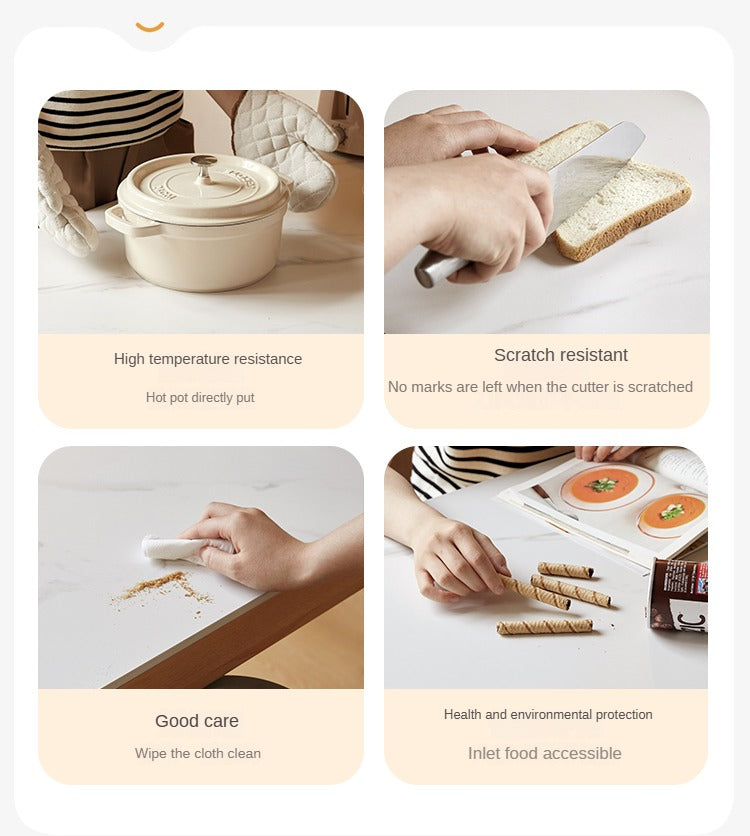 High temperature resistance

Hot pot directly put

Scratch resistant

No marks are left when the cutter is scratched

Good care

Wipe the cloth clean

Health and environmental protection

Inlet food accessible