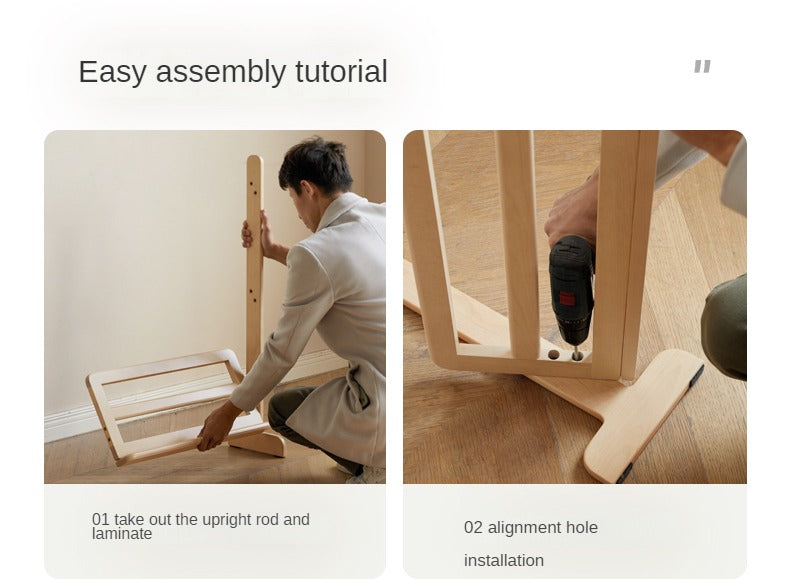 Easy assembly tutorial

"

01 take out the upright rod and laminate

02 alignment hole

installation