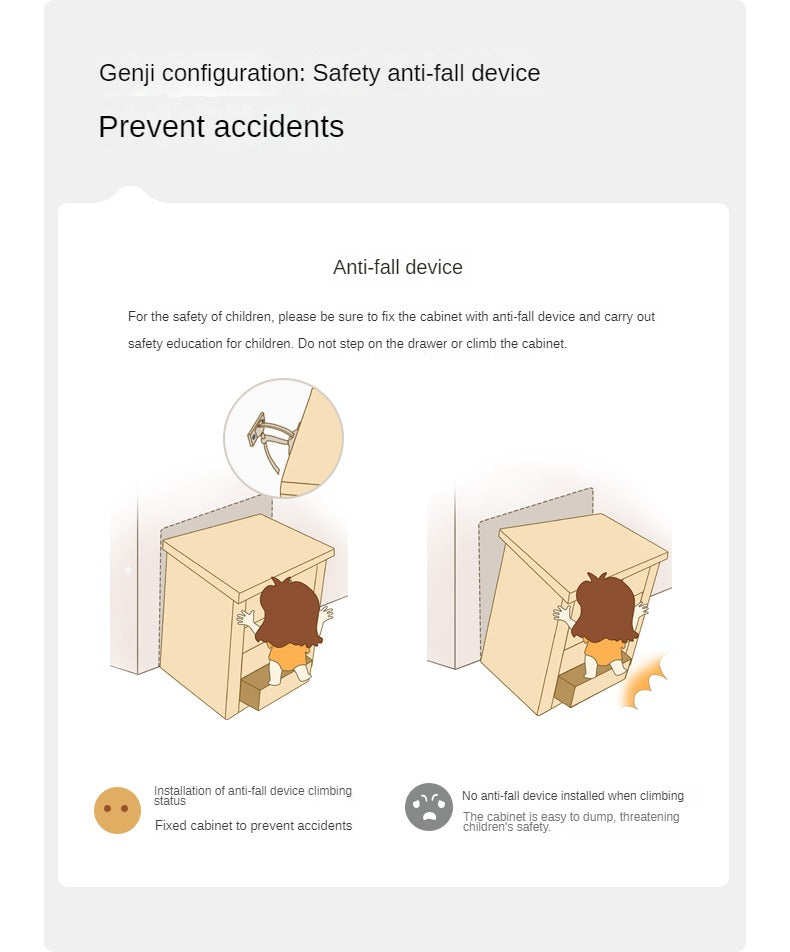 Genji configuration: Safety anti-fall device

Prevent accidents

Anti-fall device

For the safety of children, please be sure to fix the cabinet with anti-fall device and carry out safety education for children. Do not step on the drawer or climb the cabinet.

Installation of anti-fall device climbing status

Fixed cabinet to prevent accidents

No anti-fall device installed when climbing

The cabinet is easy to dump, threatening children's safety.